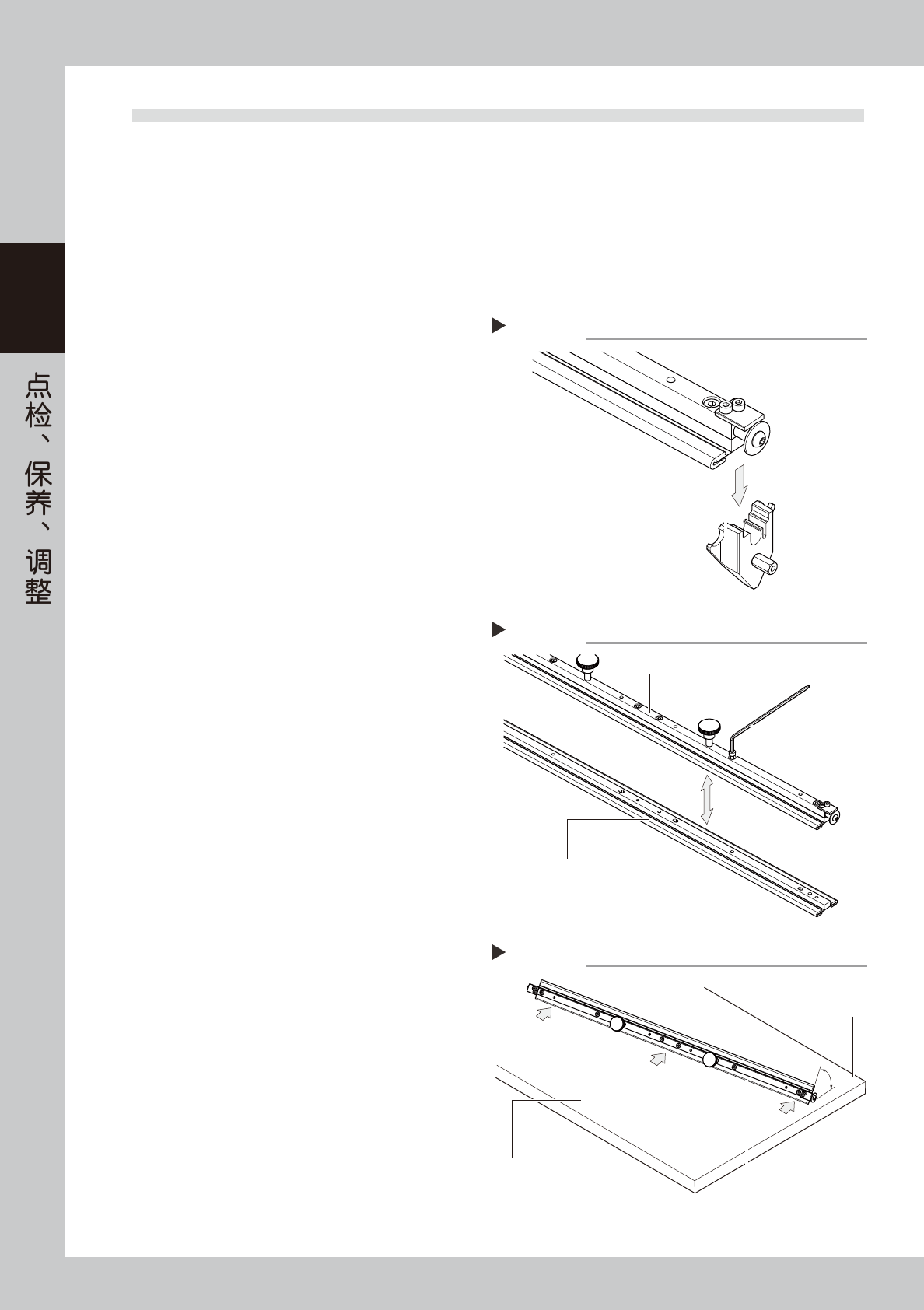 点检、保养、调整