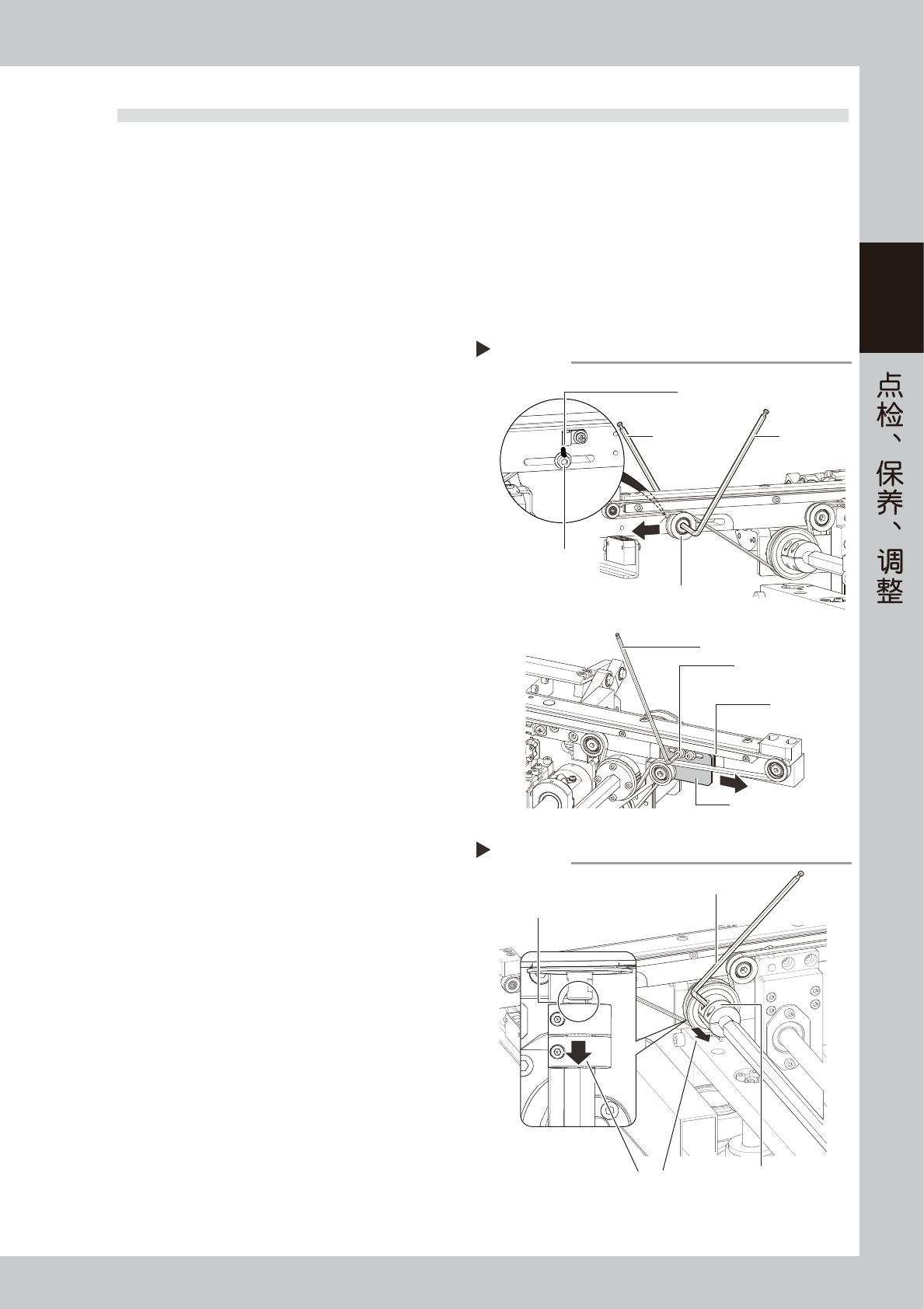 点检、保养、调整