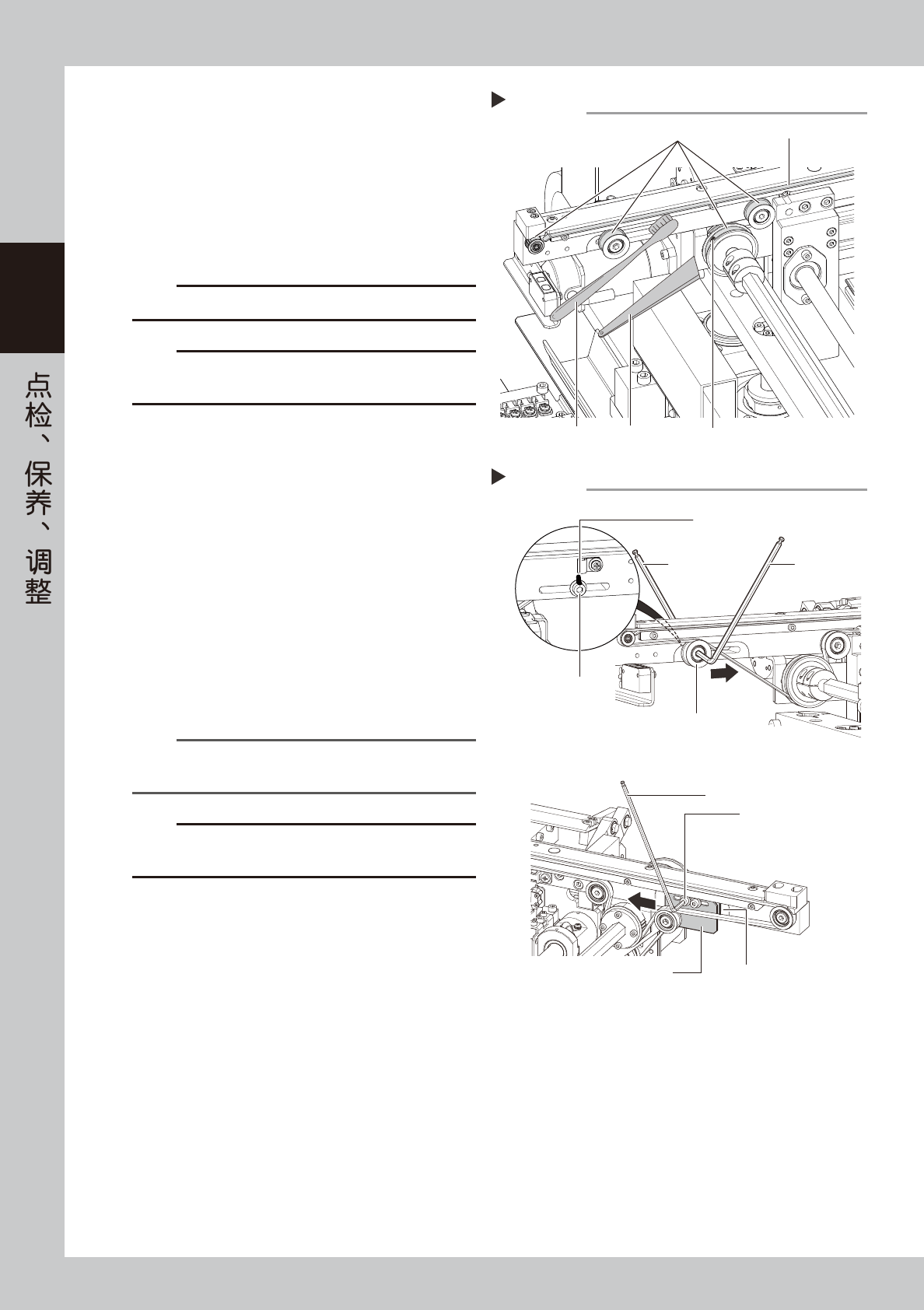 点检、保养、调整