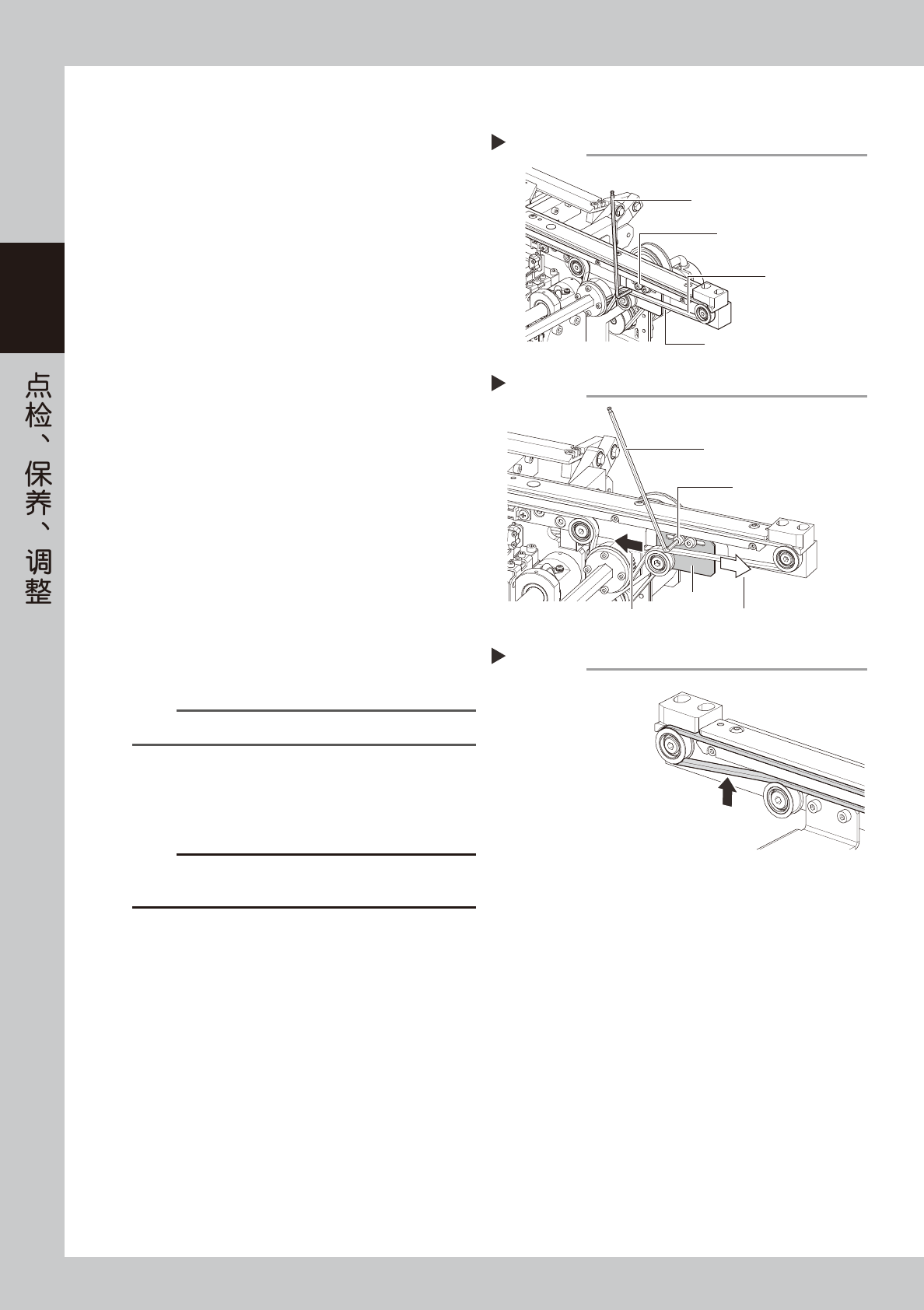 点检、保养、调整