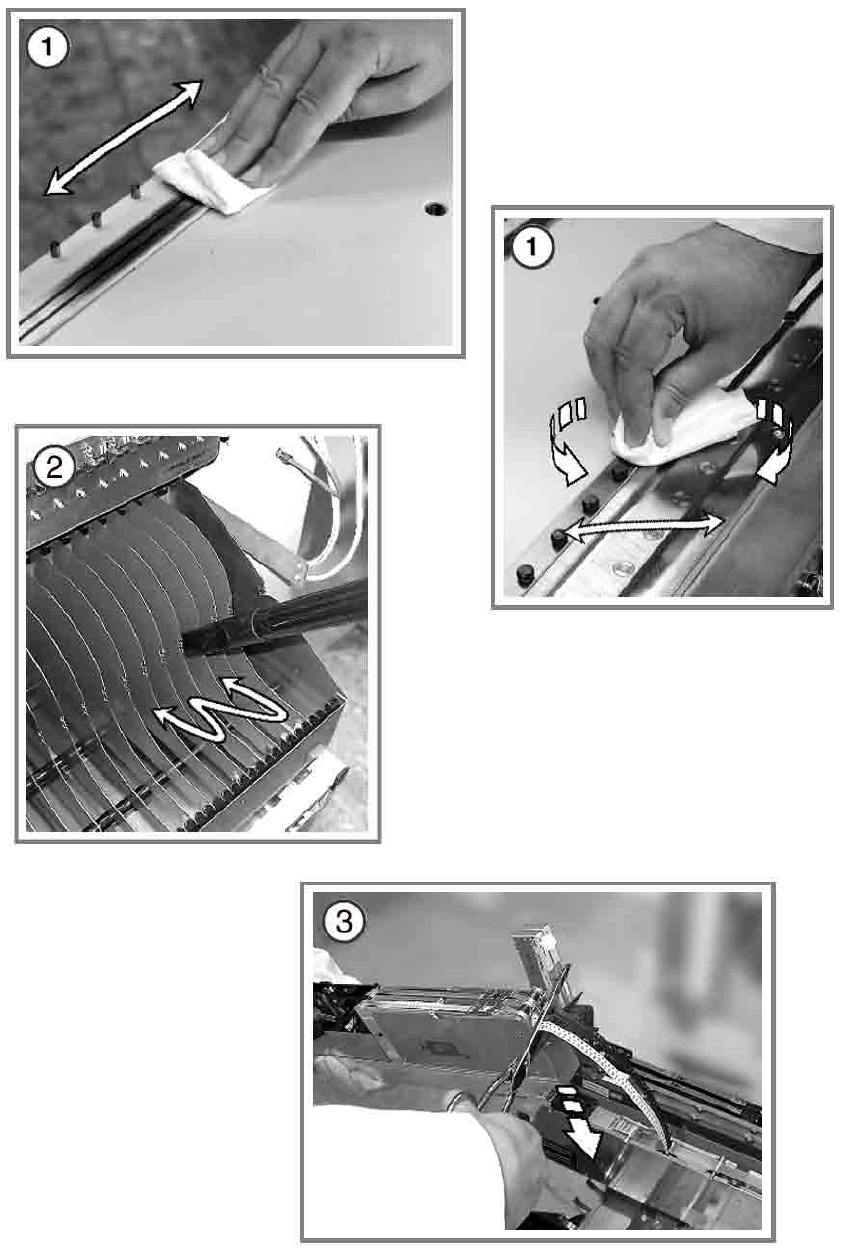 1

1

2

3