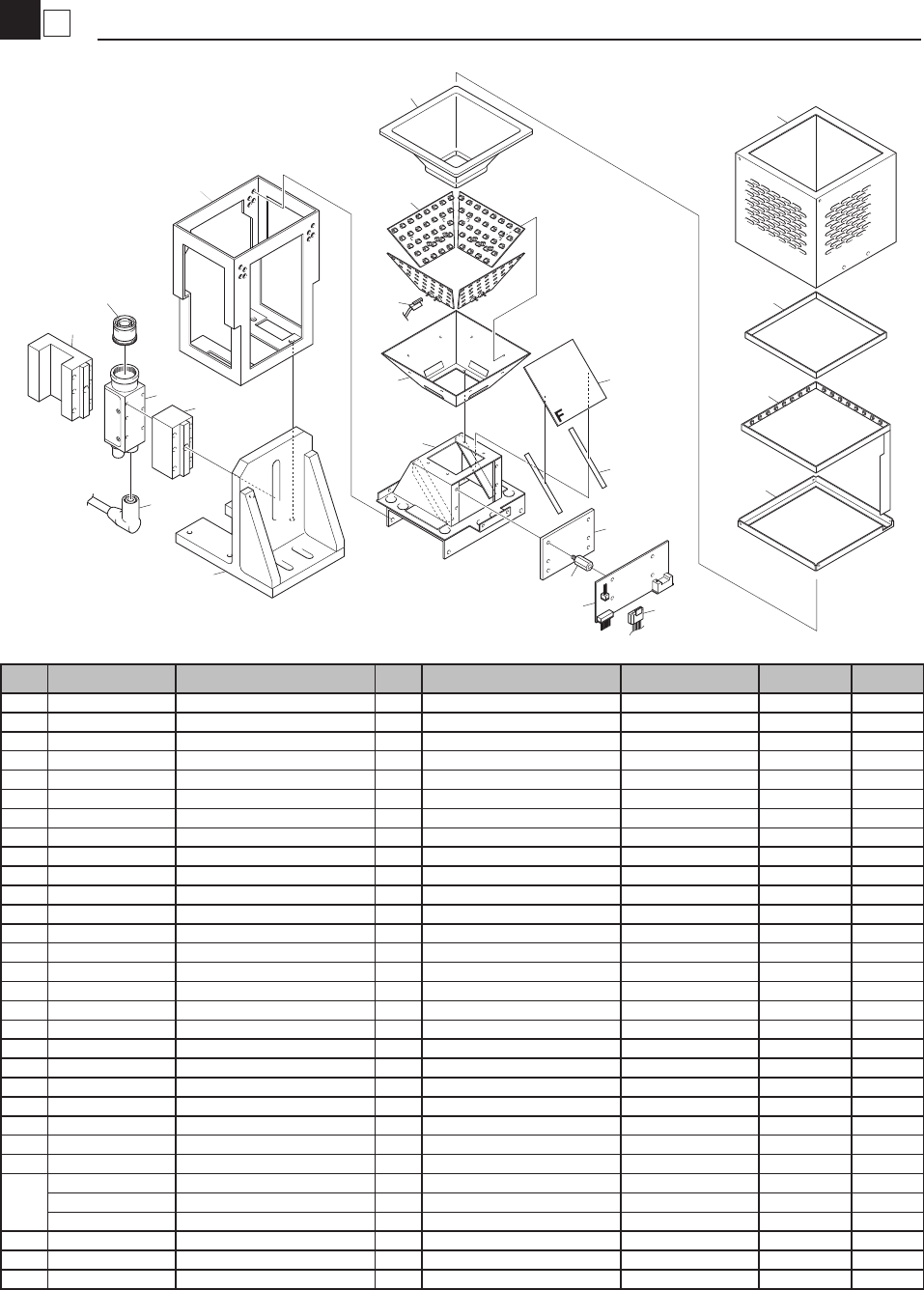 F