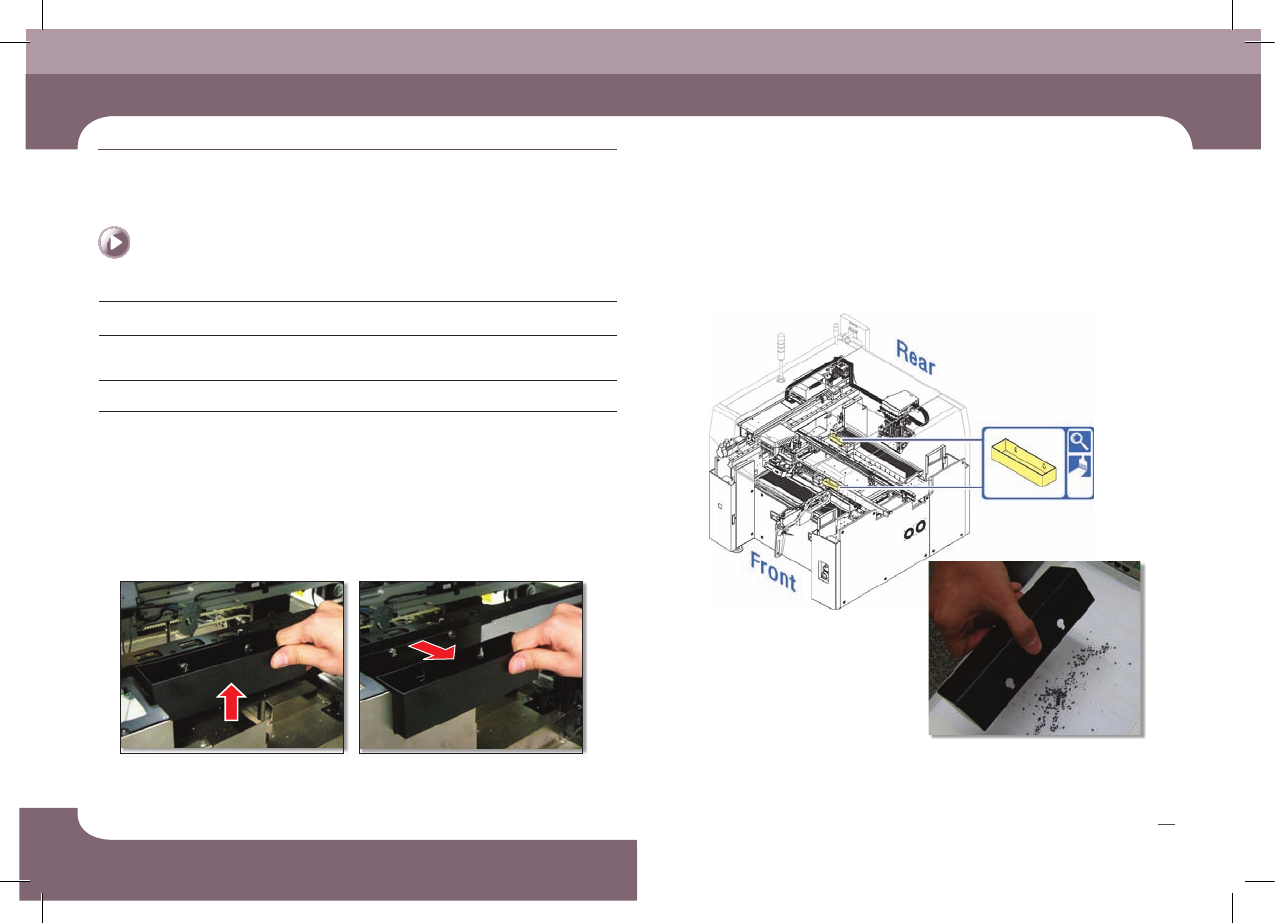 Rear

Front