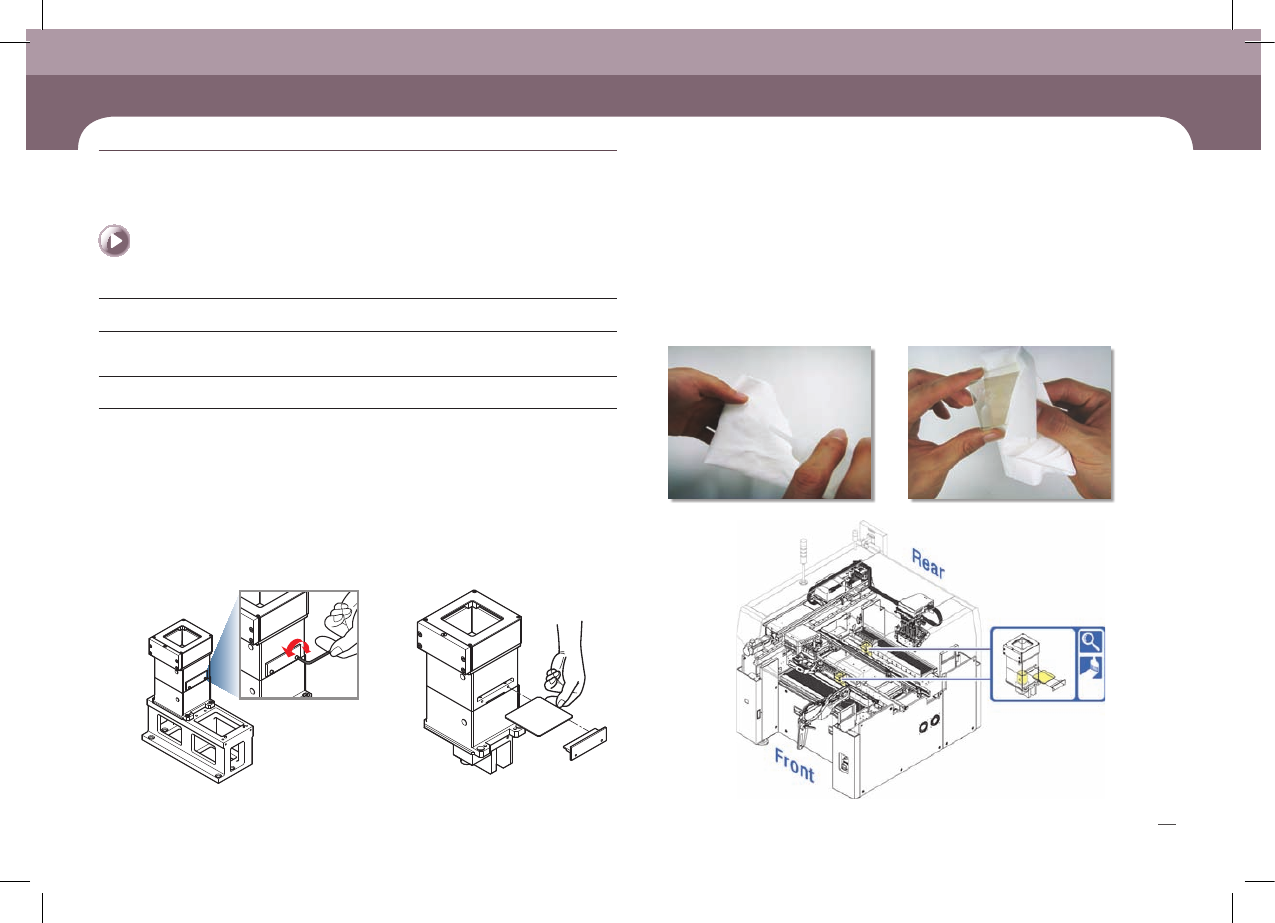 Rear

Front