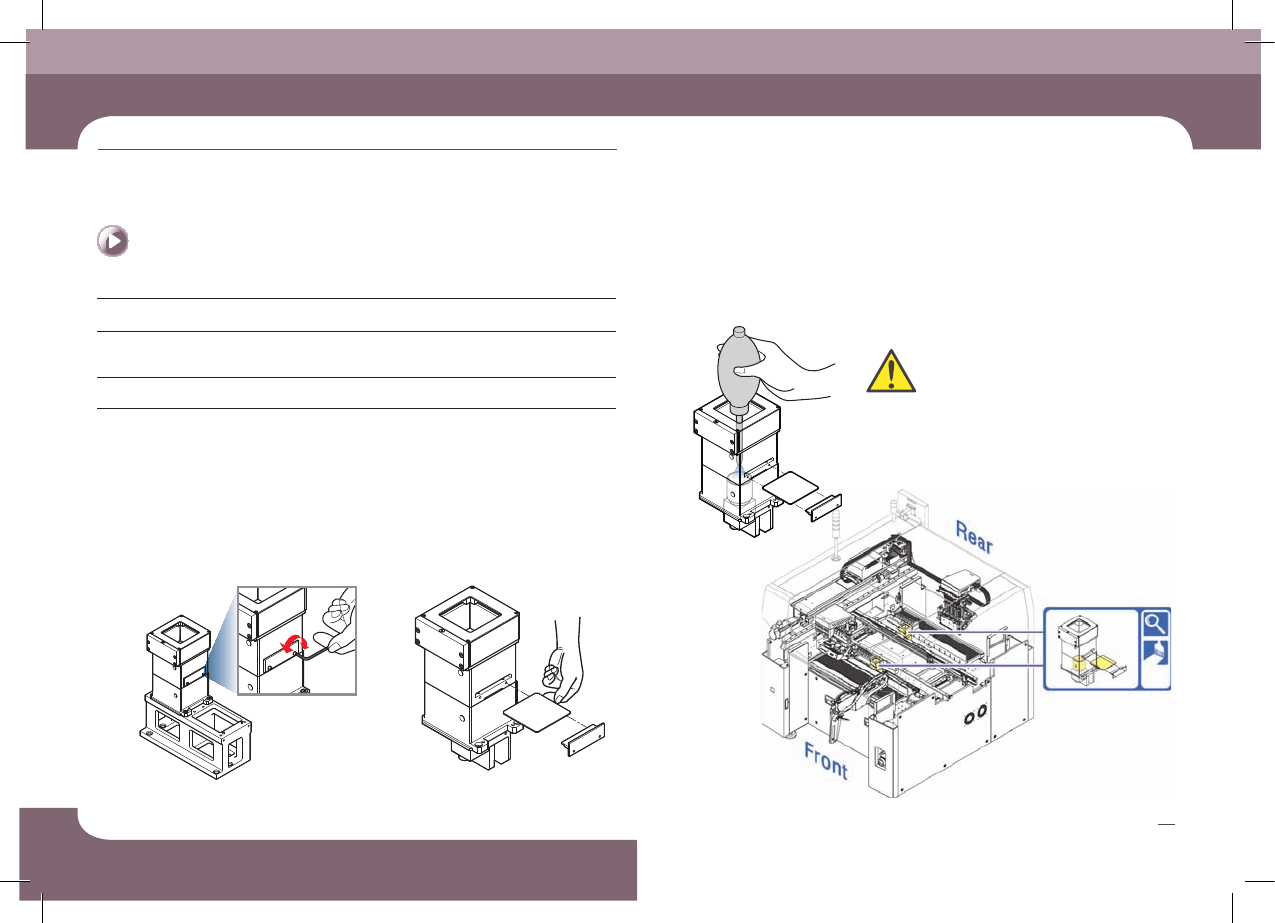 Rear

Front