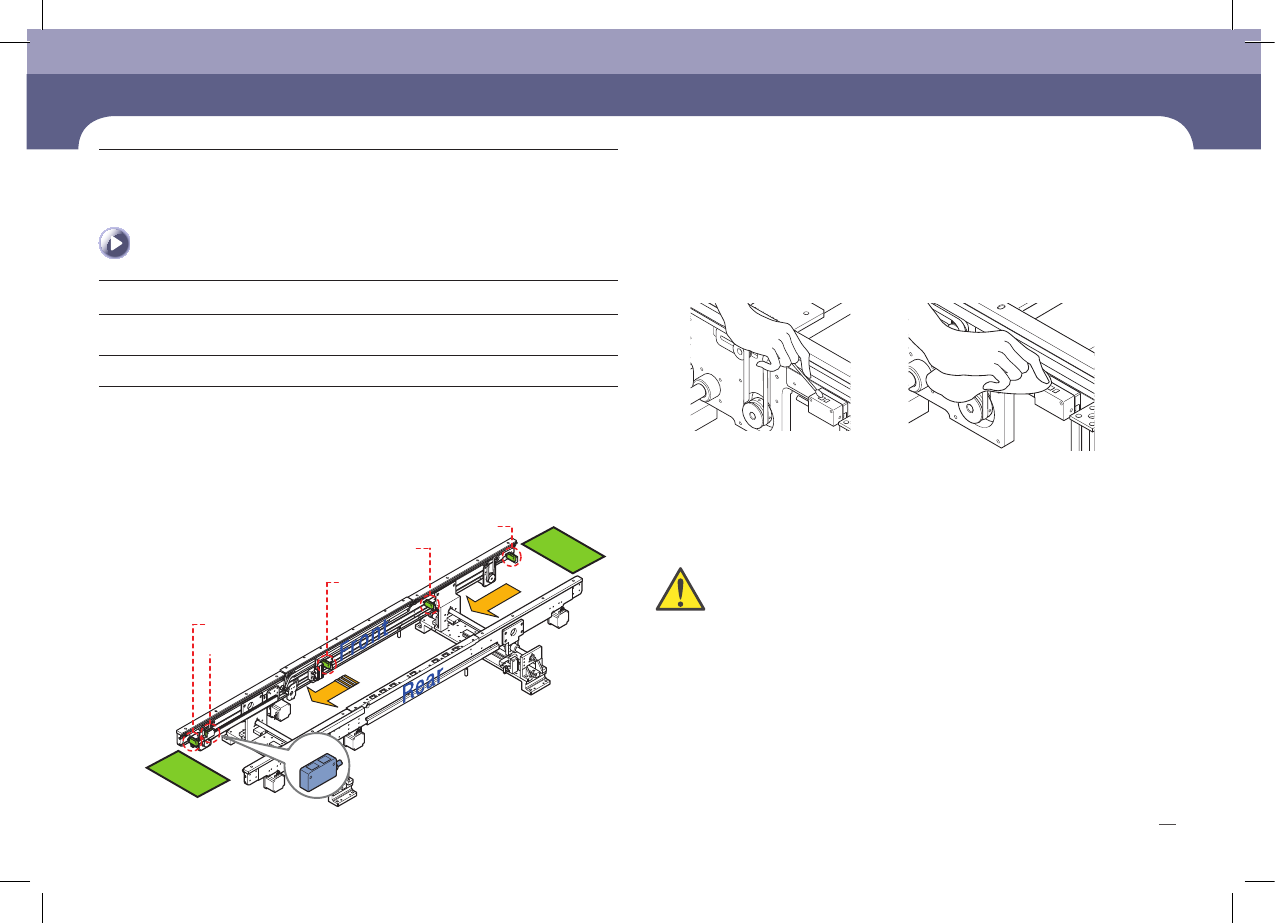 Front

Rear