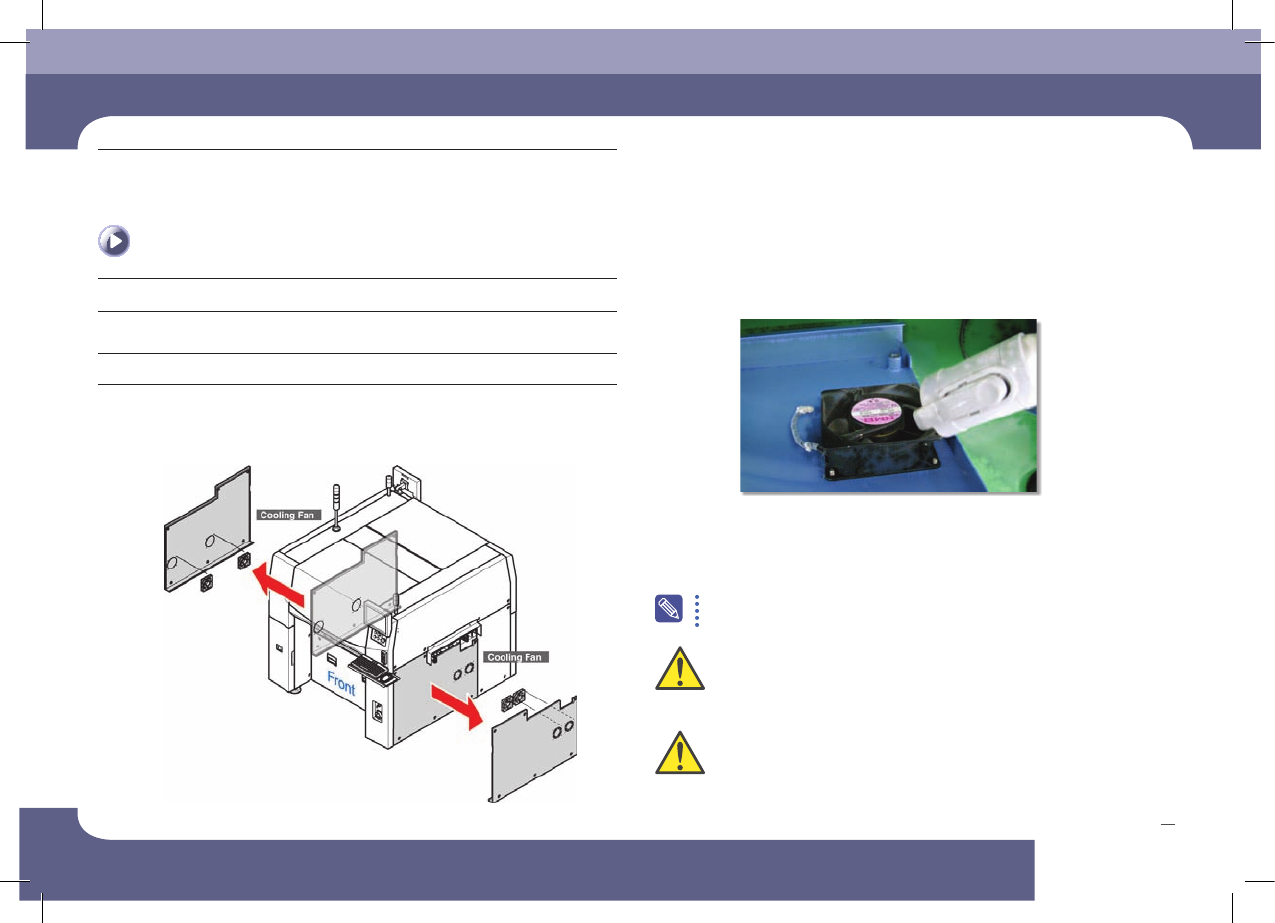 Cooling Fan

Cooling Fan

Front