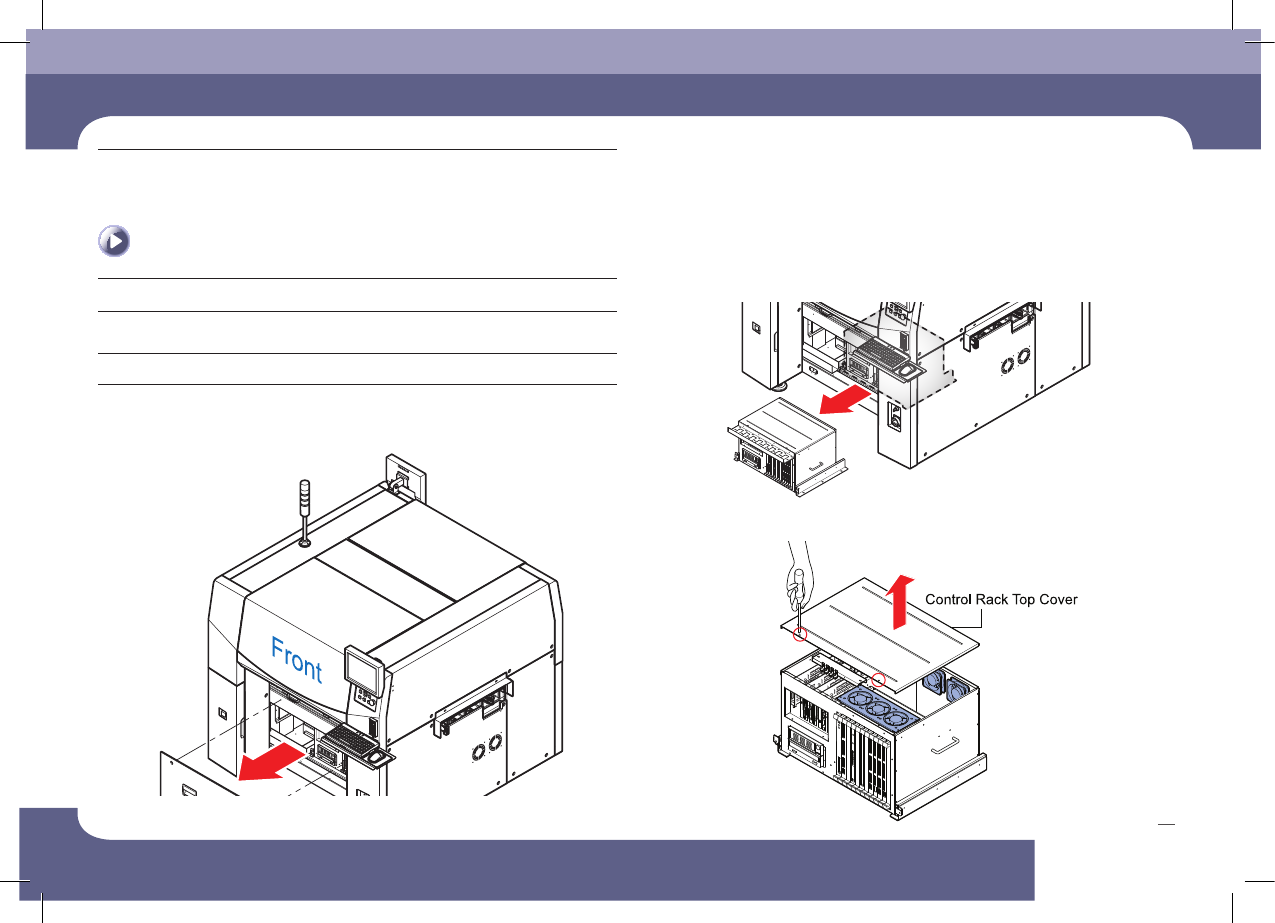 Front

Control Rack Top Cover