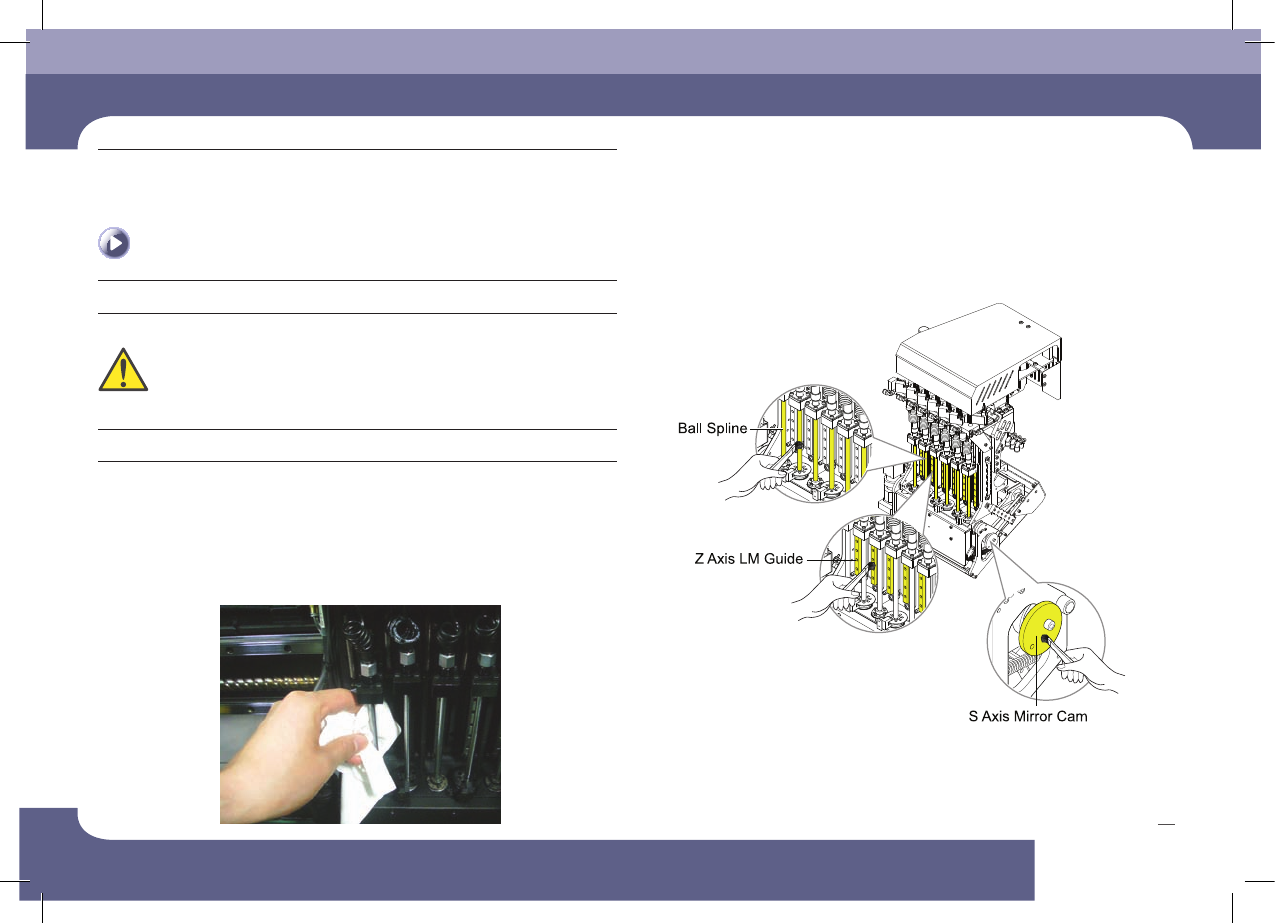 Ball Spline

Z Axis LM Guide

S Axis Mirror Cam