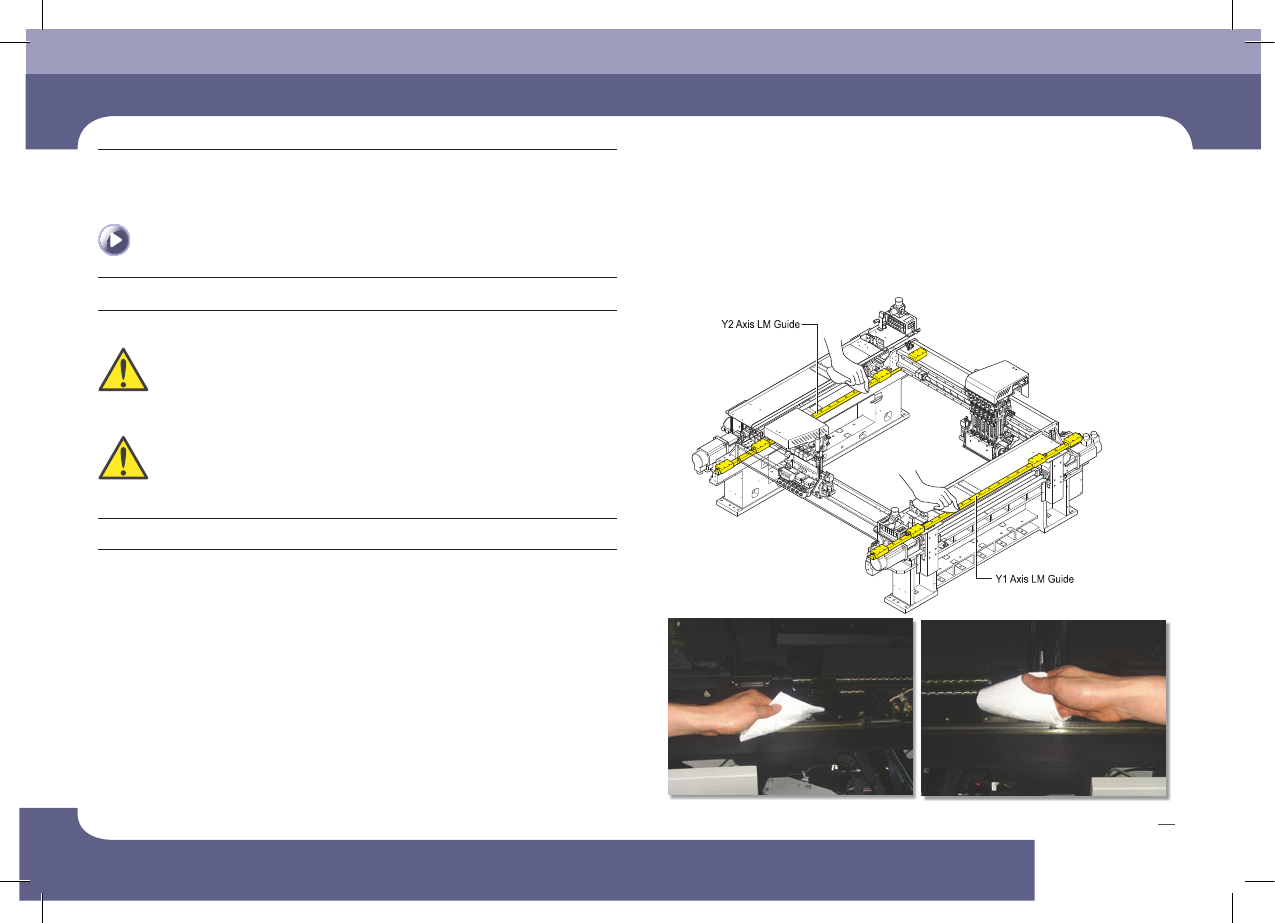 Y2 Axis LM Guide

Y1 Axis LM Guide