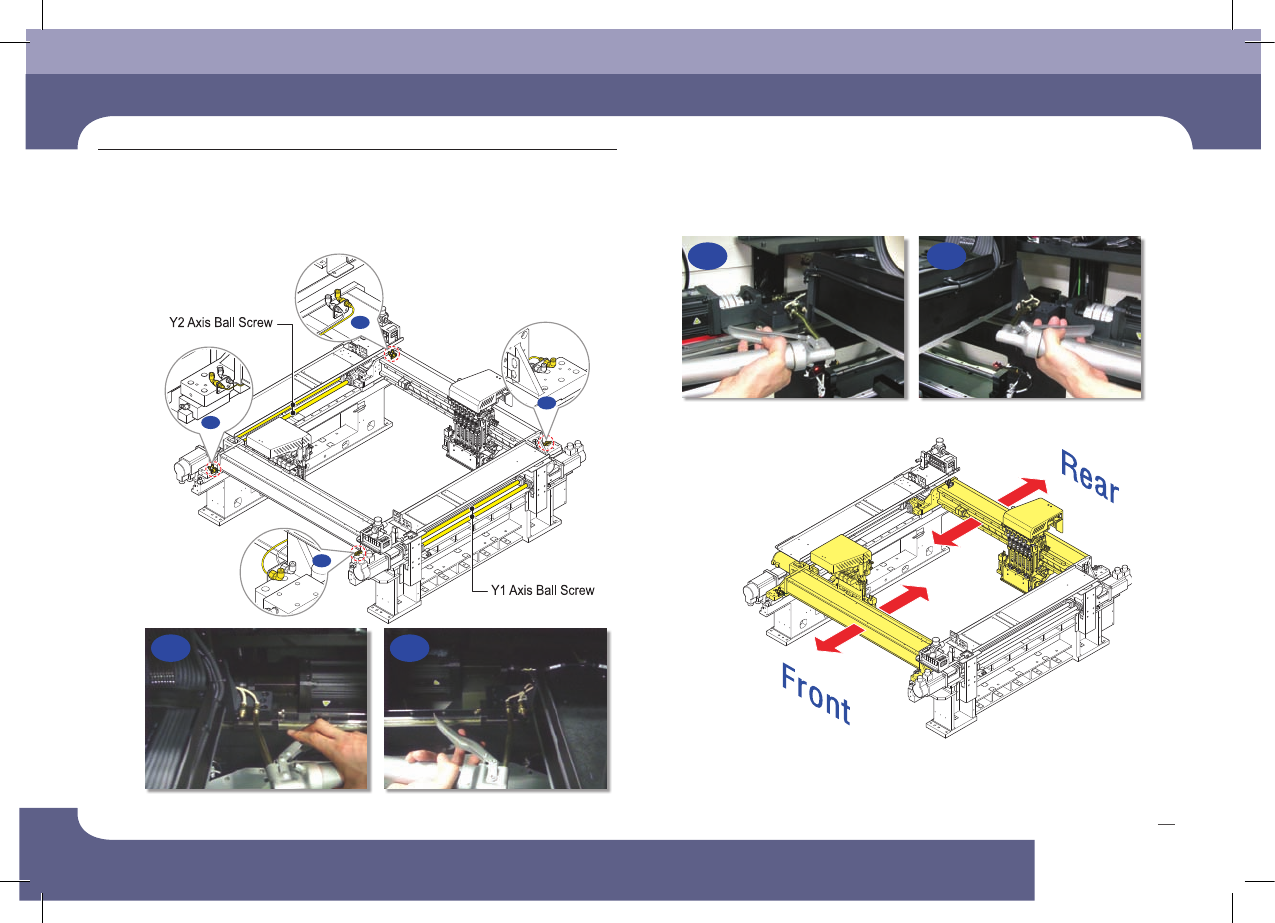 Y2 Axis Ball Screw

Y1 Axis Ball Screw

Rear

Front