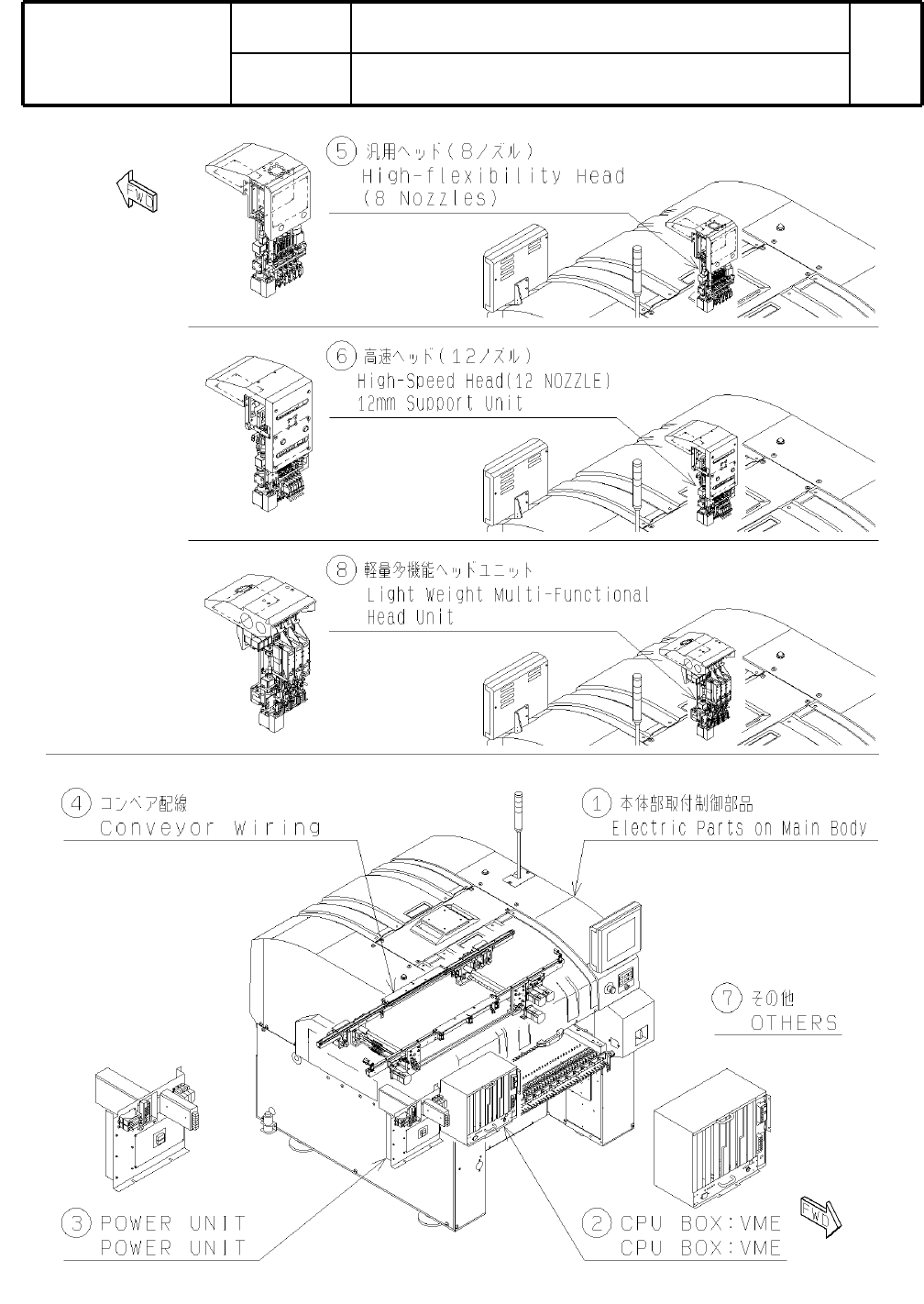 FWD

5 汎用ヘッド（8ノズル）
High-flexibility Head
(8 Nozzles)

6 高速ヘッド（12ノズル）
High-Speed Head(12 NOZZLE)
12mm Support Unit

8 軽量多機能ヘッドユニット
Light Weight Multi-Functional
Head Unit

4 コンベア配線
Conveyor Wiring

1 本体部取付制御部品
Electric Parts on Main Body

7 その他
OTHERS

3 POWER UNIT
POWER UNIT

2 CPU BOX:VME
CPU BOX:VME

FWD