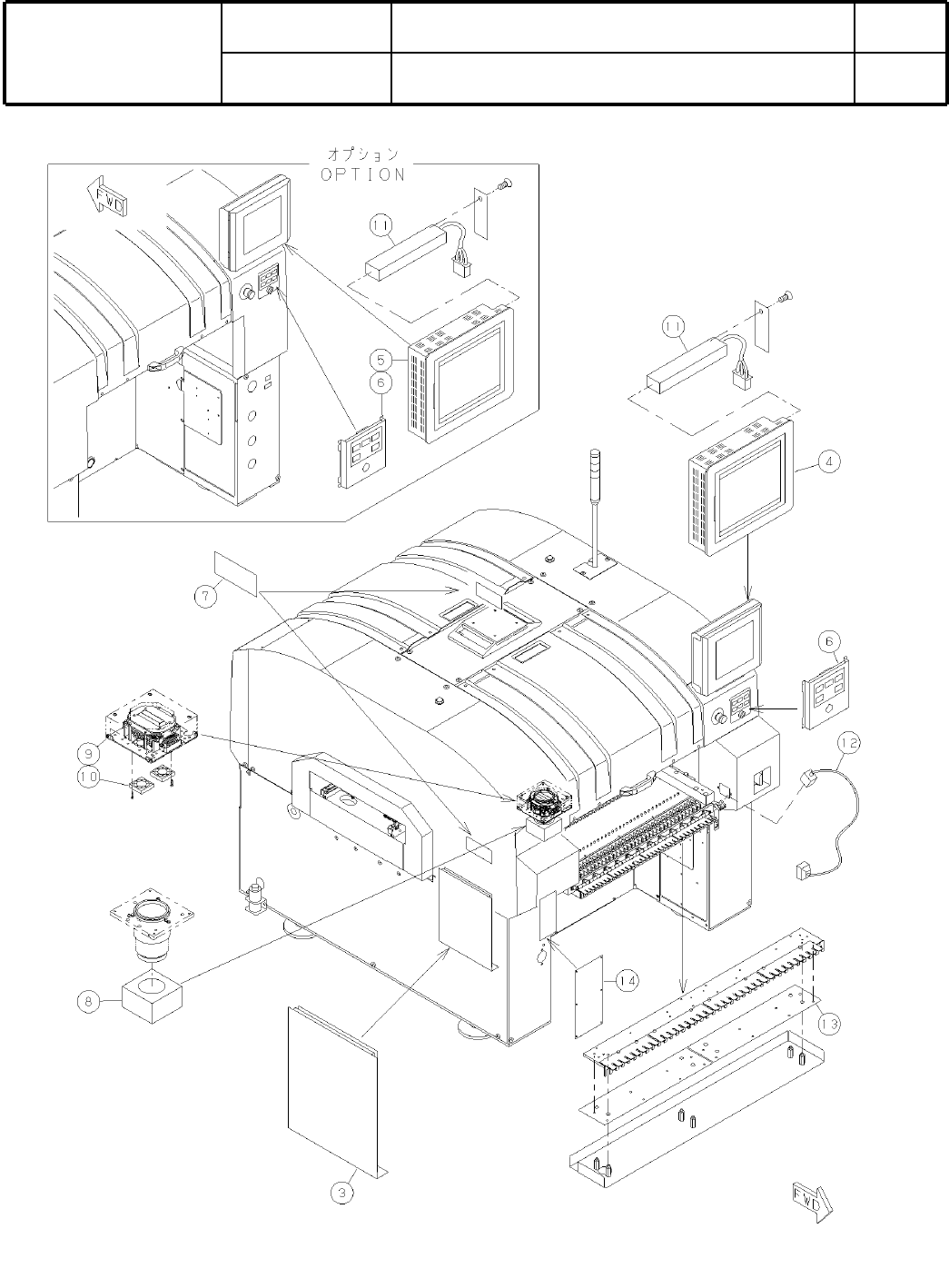 オプション
OPTION

FWD

11
5
6
11
4
7
6
9
10
12
8
14
13
3
FWD