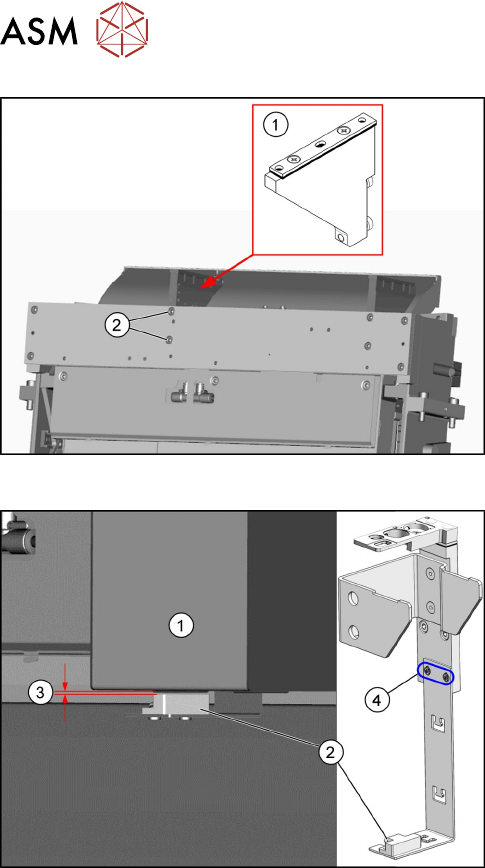 ASM

1

2

1

3

2

4