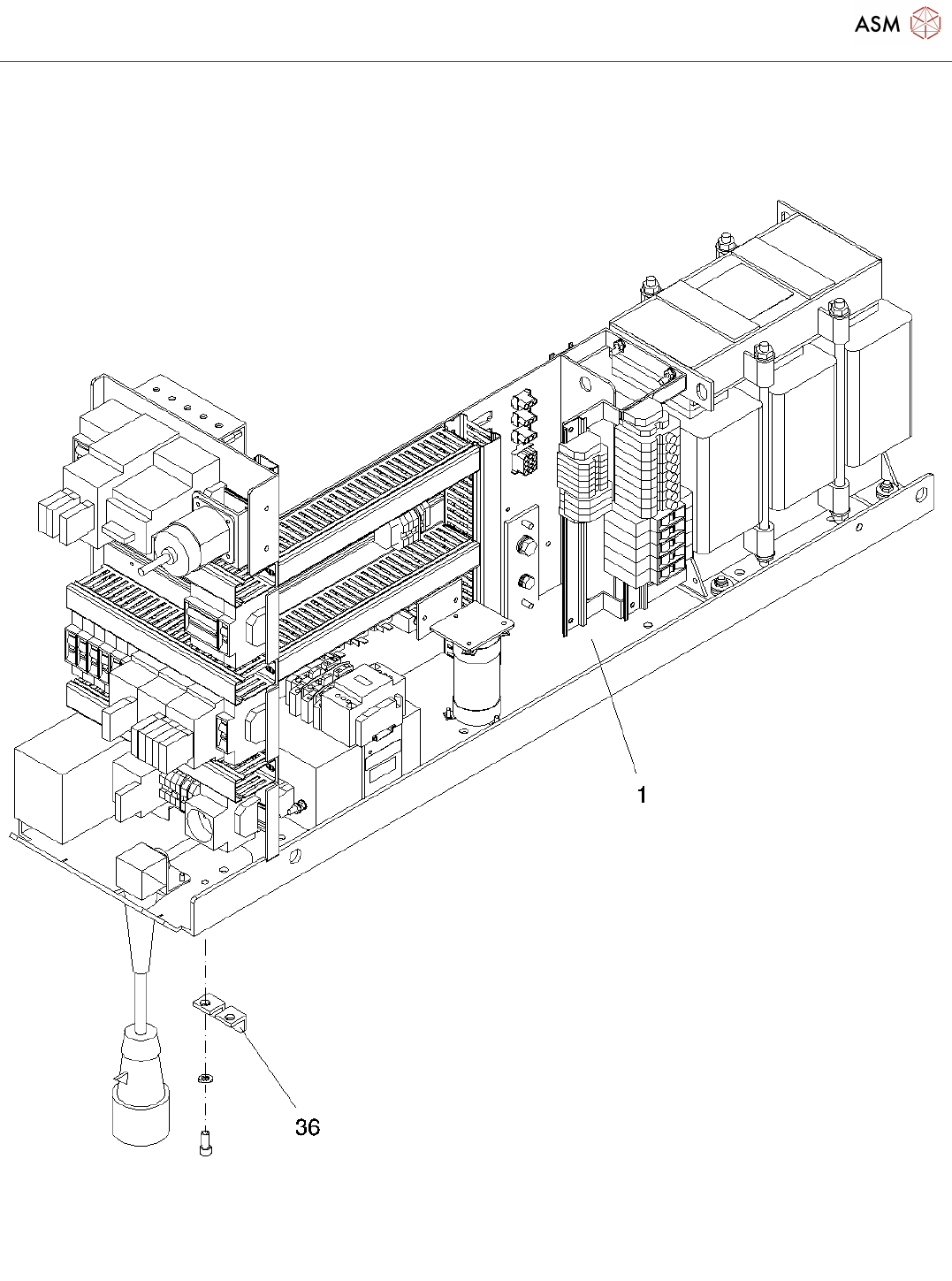 ASM

1

36