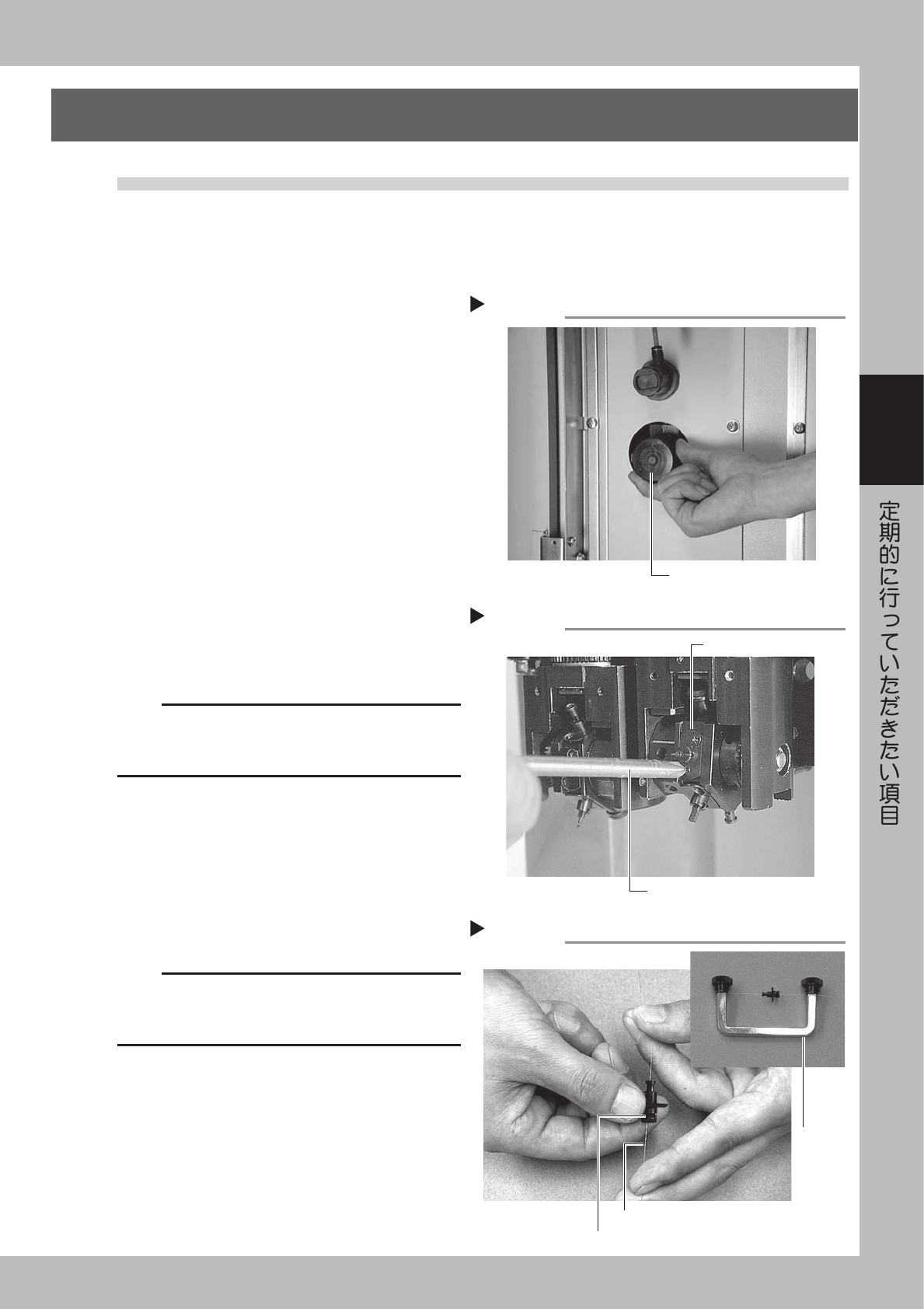 定期的に行っていただきたい項目