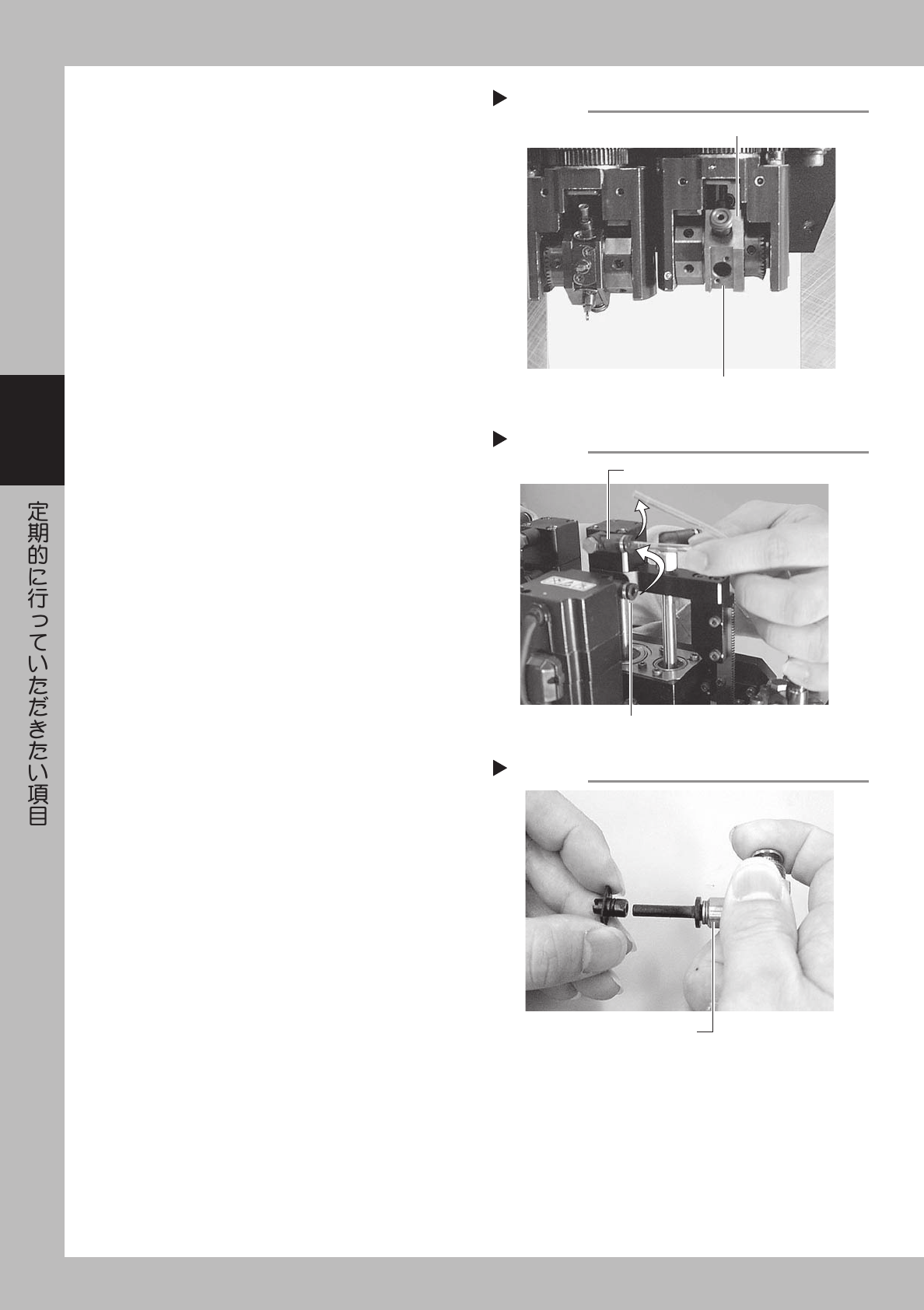 定期的に行っていただきたい項目