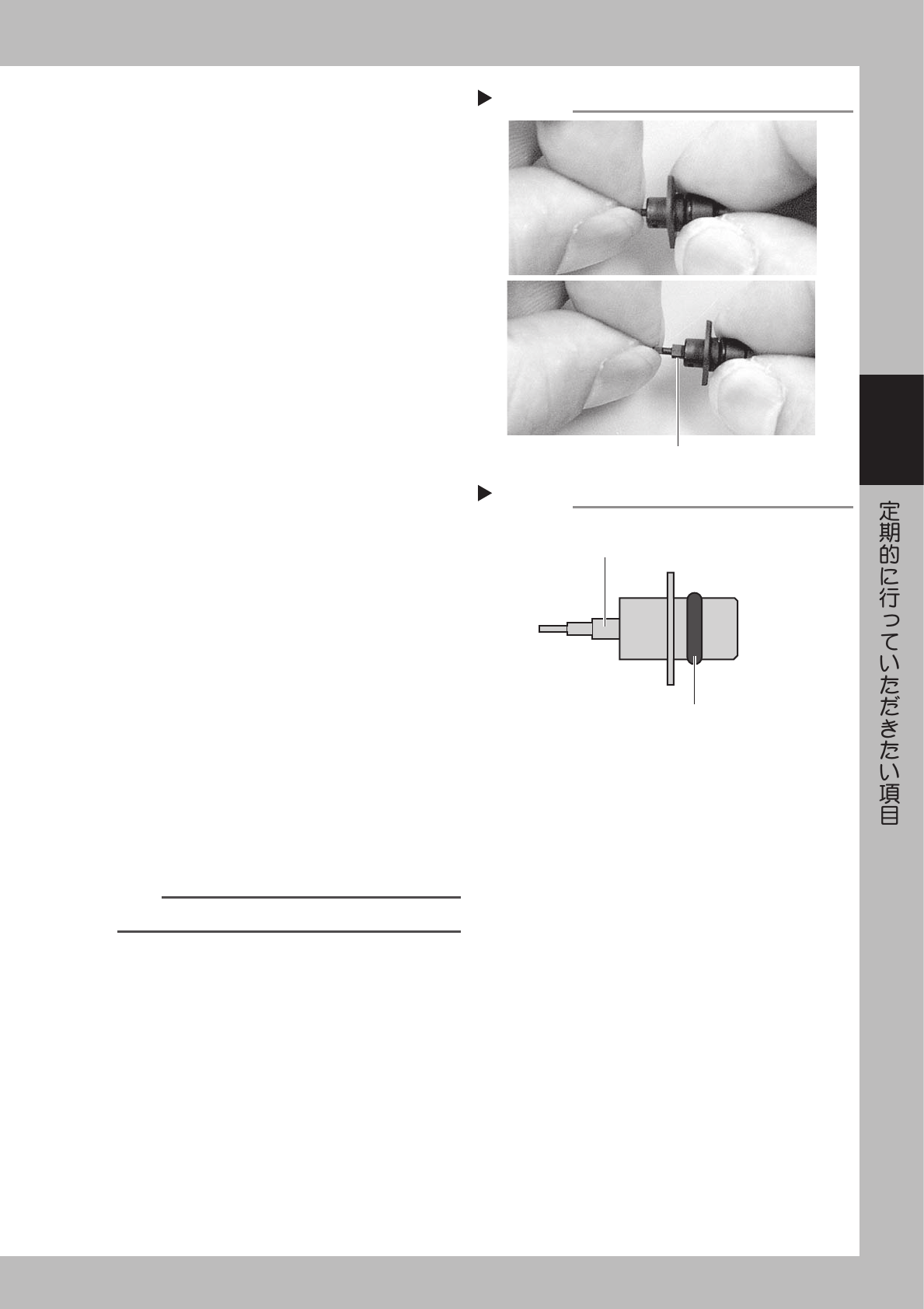 定期的に行っていただきたい項目