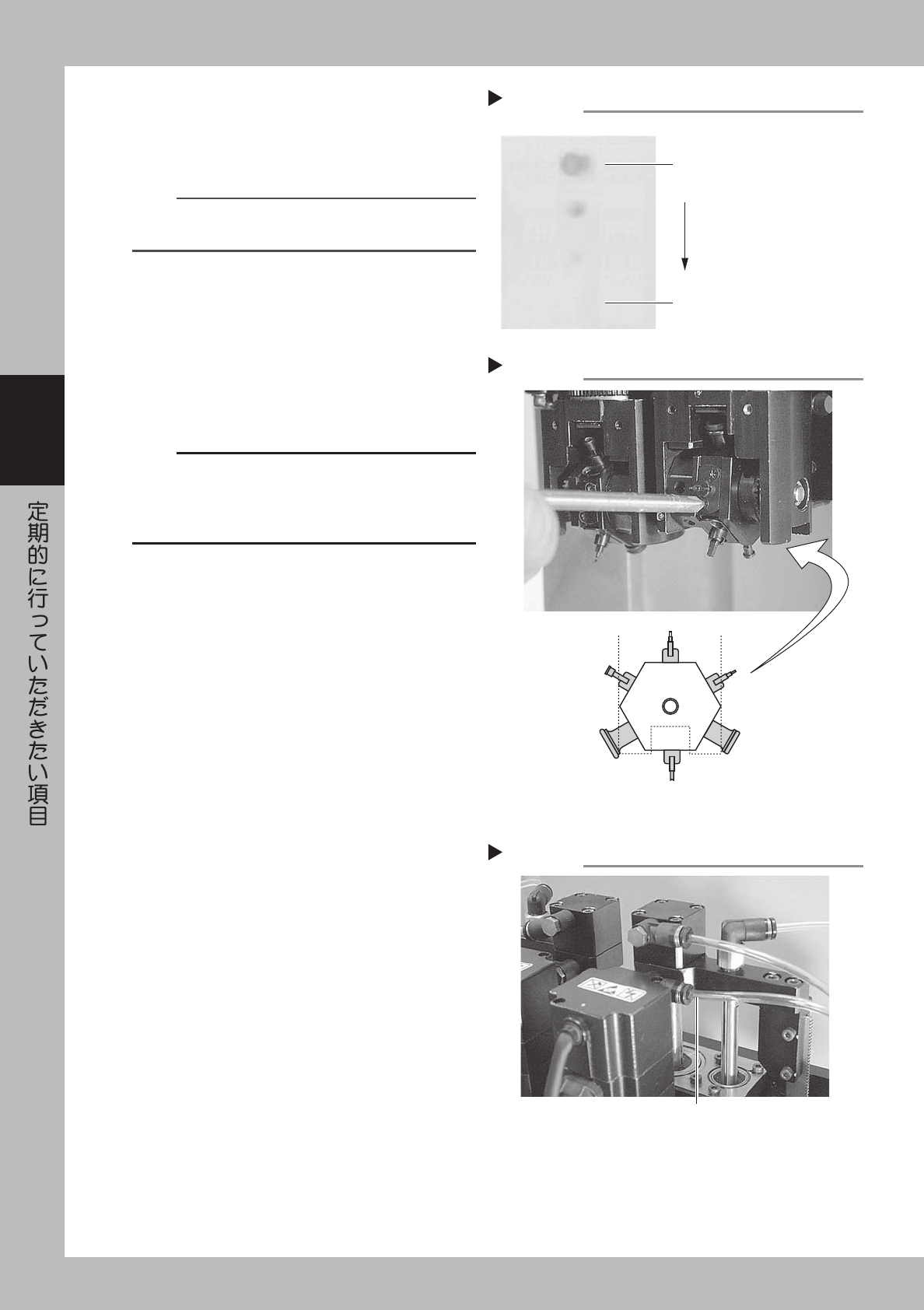 定期的に行っていただきたい項目