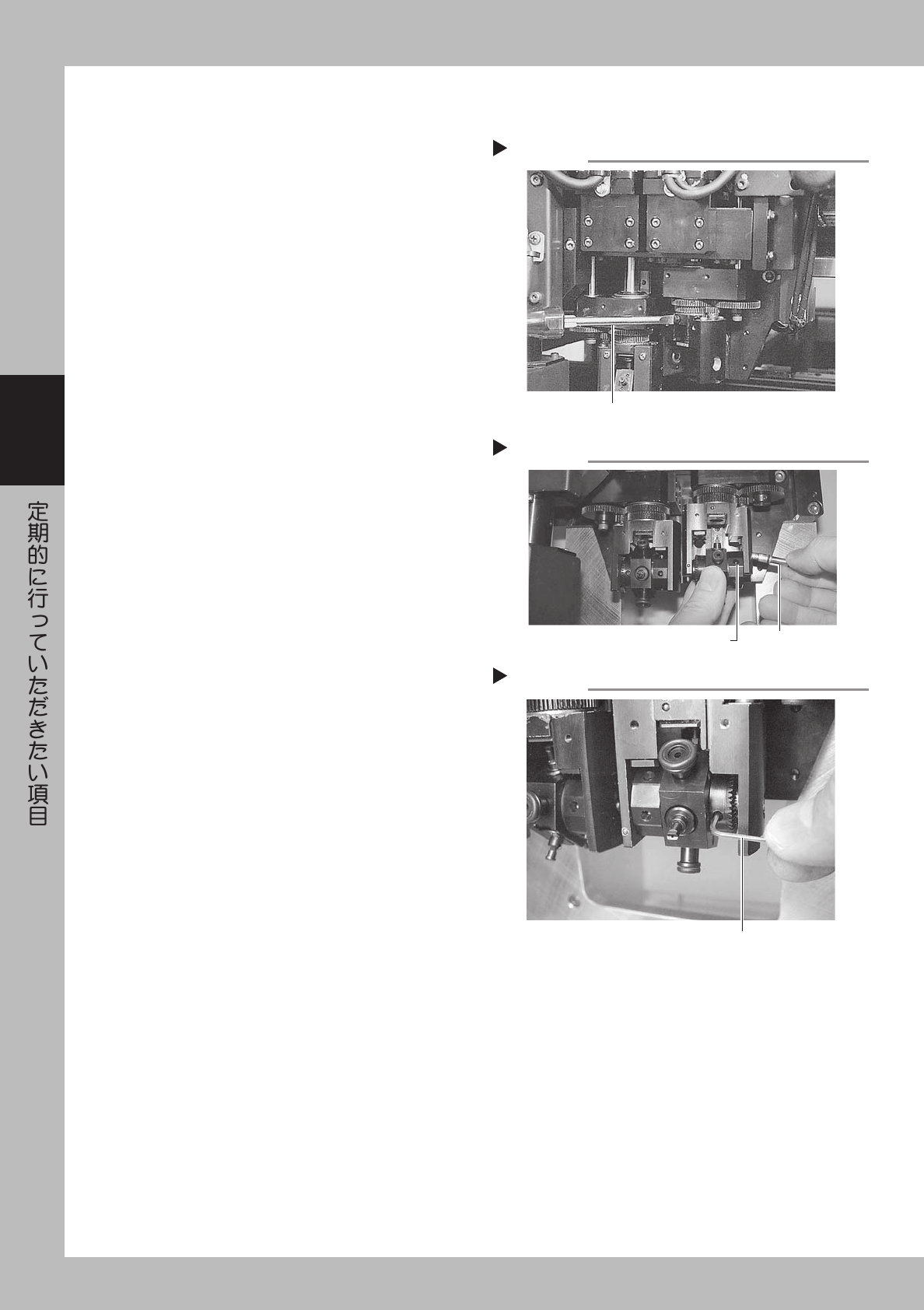 定期的に行っていただきたい項目