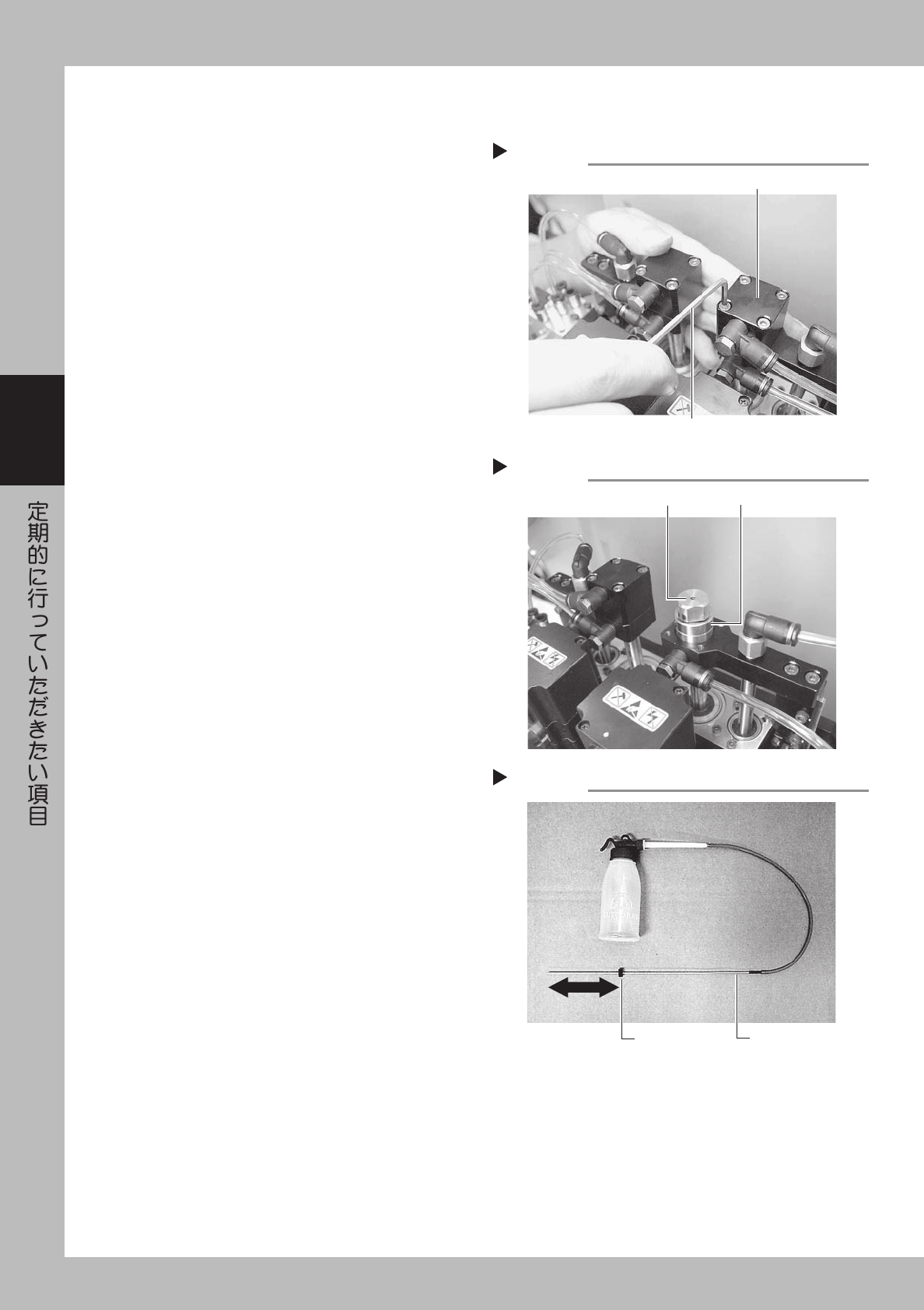 定期的に行っていただきたい項目