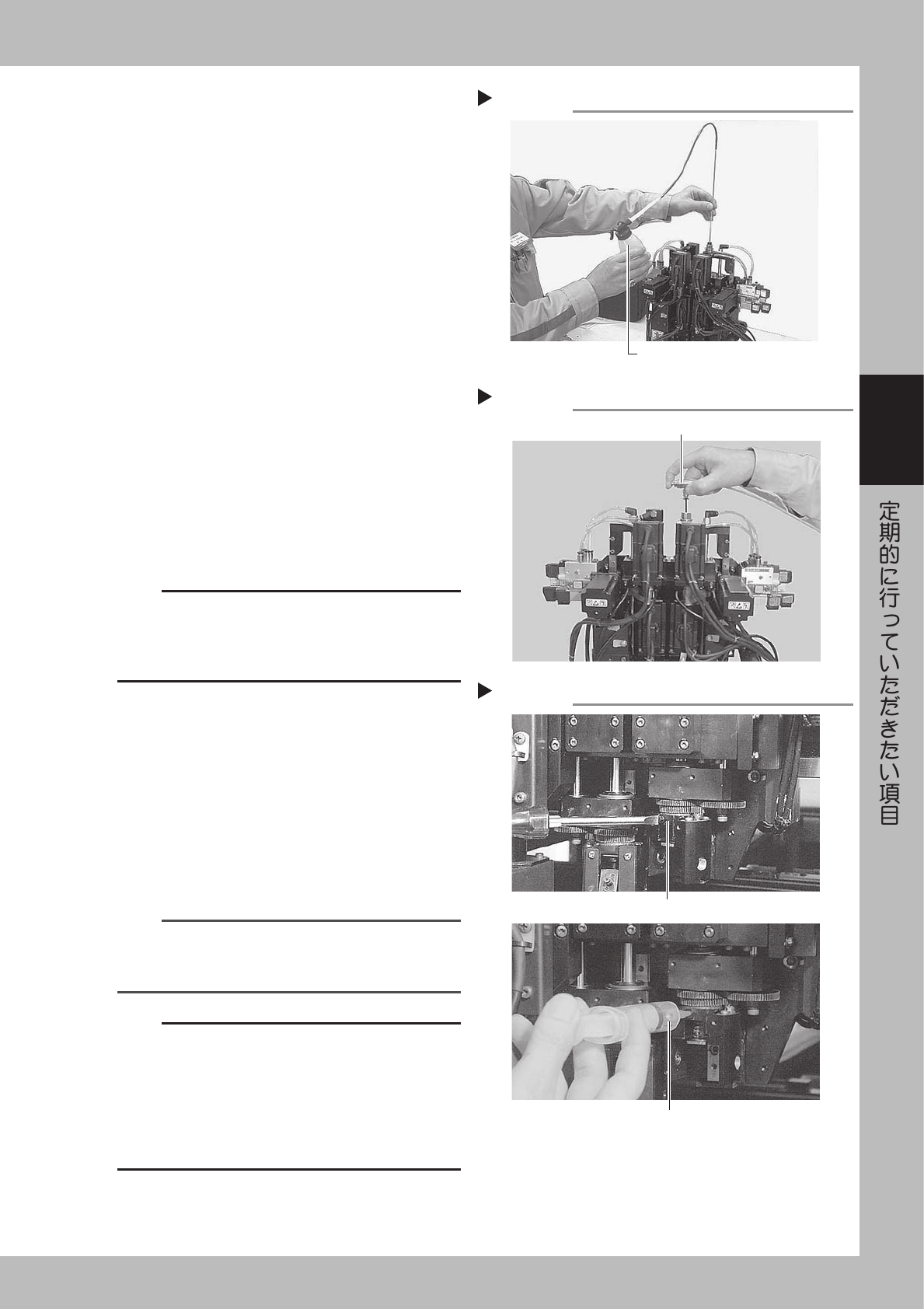 定期的に行っていただきたい項目