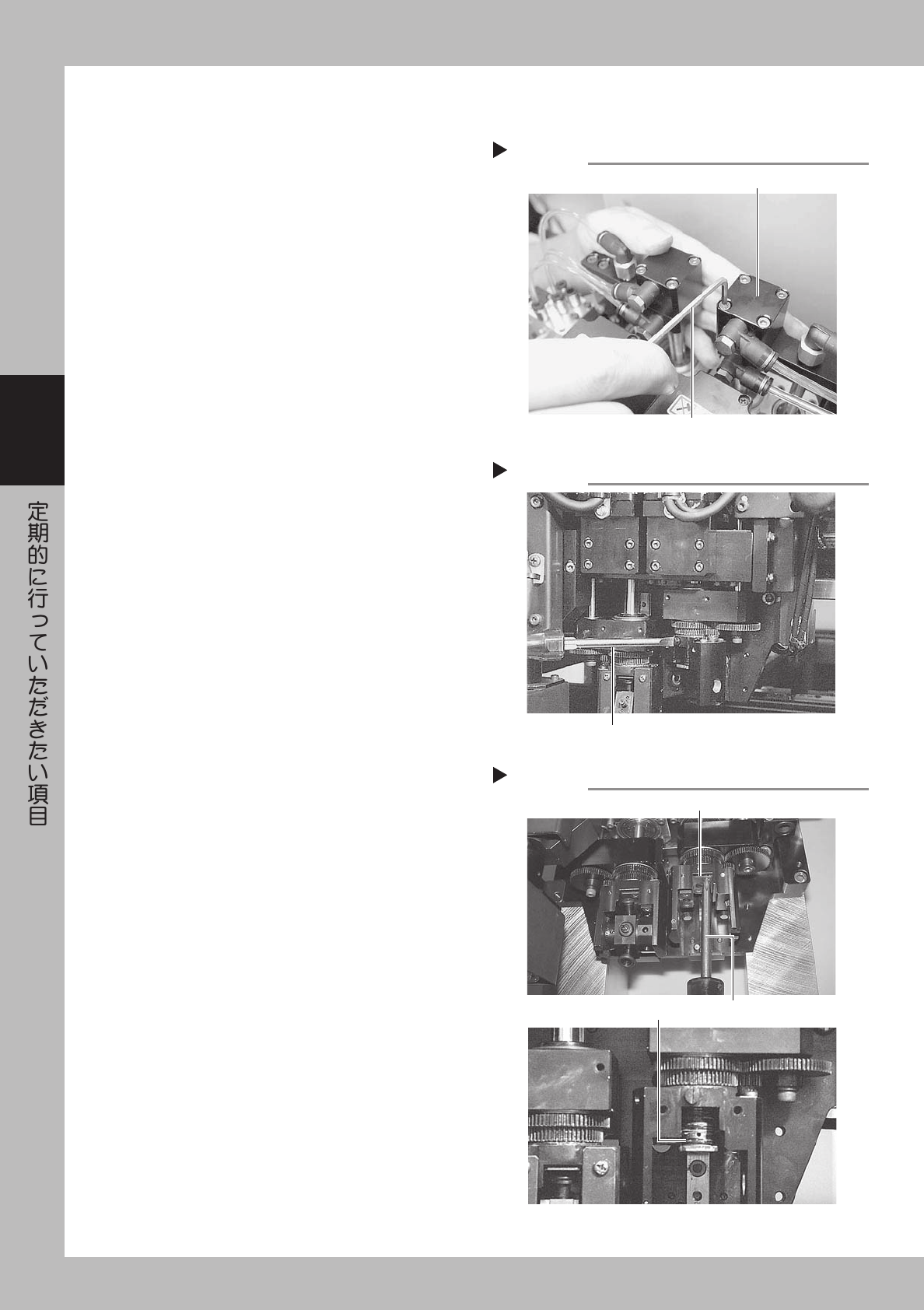 定期的に行っていただきたい項目