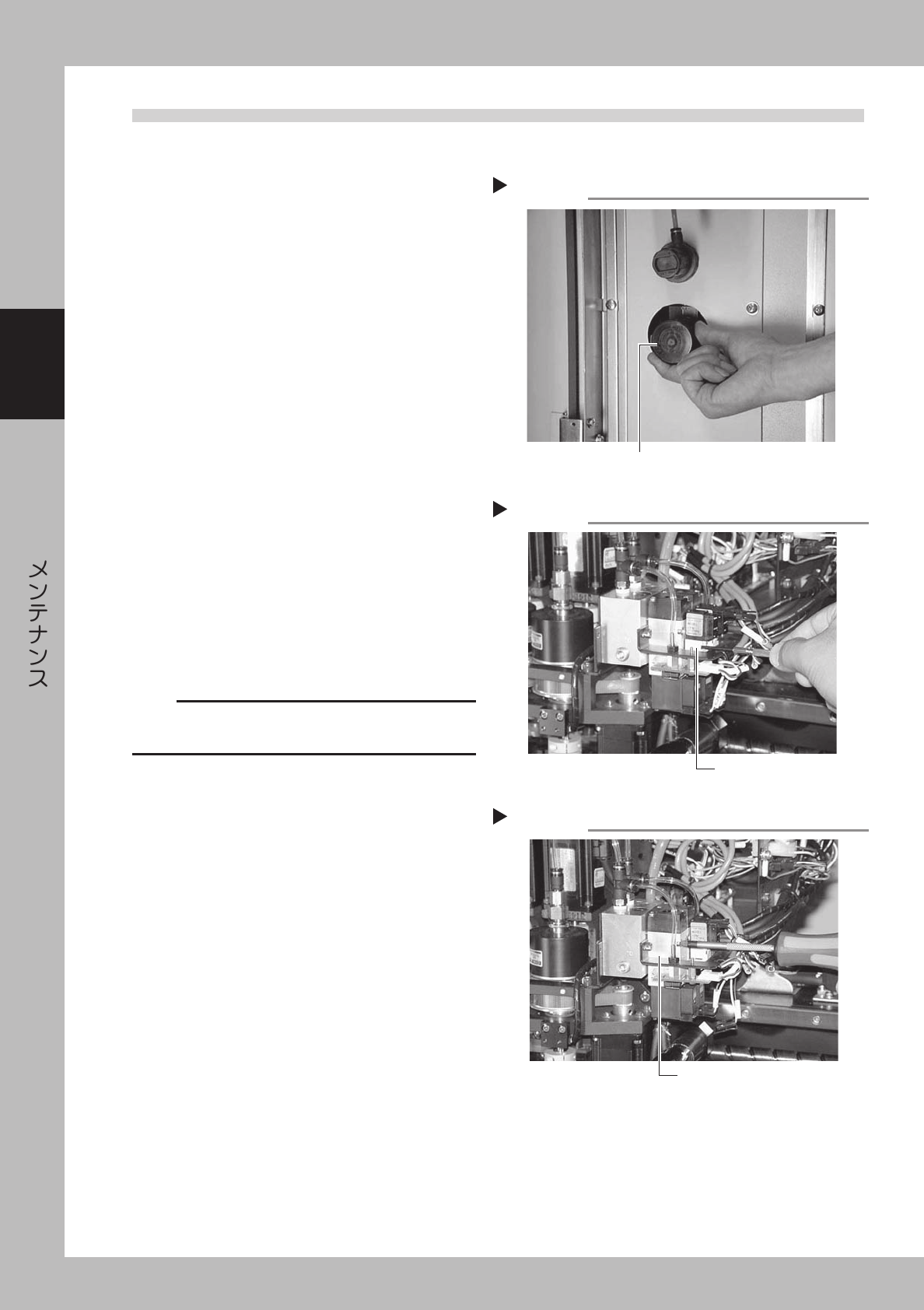 メンテナンス