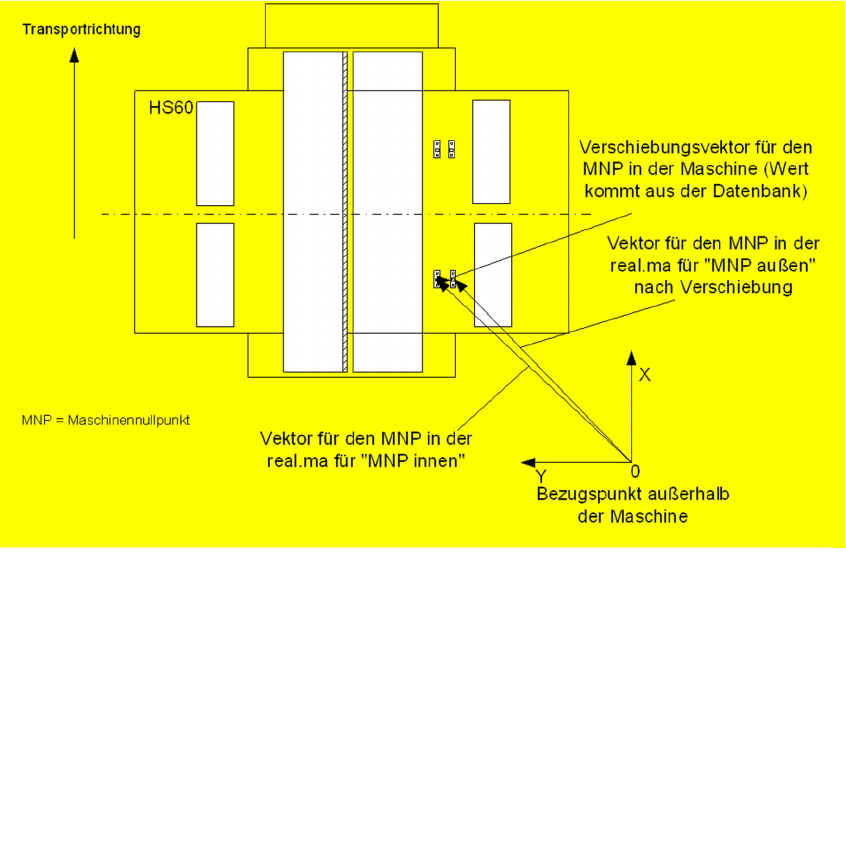 Transportrichtung

HS60

Verschiebungsvektor für den MNP in der Maschine (Wert kommt aus der Datenbank)

Vektor für den MNP in der real.ma für "MNP außen" nach Verschiebung

X

MNP = Maschinennullpunkt

Vektor für den MNP in der real.ma für "MNP innen"

Y

0

Bezugspunkt außerhalb der Maschine