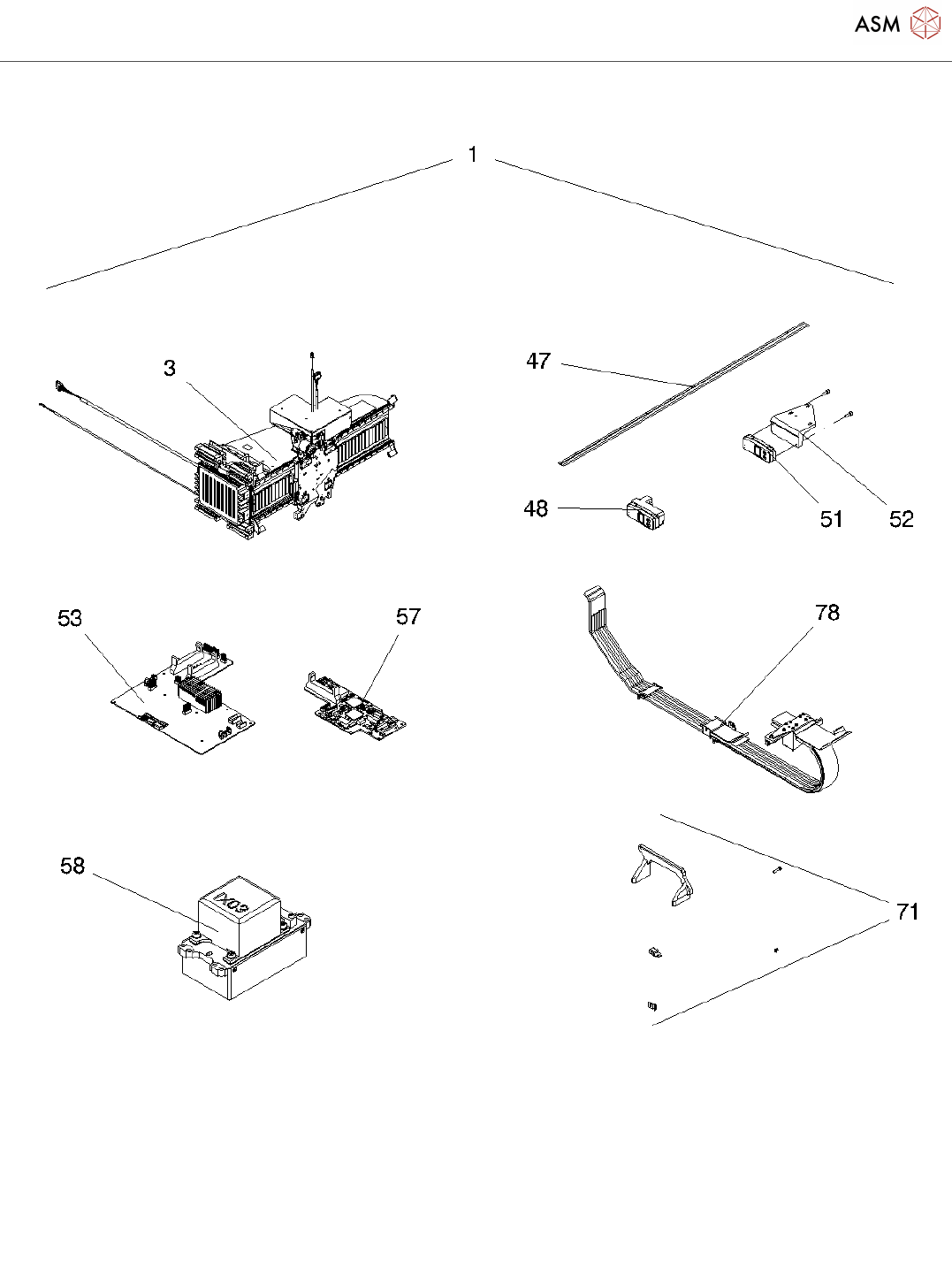 ASM

1

3

47

48

51

52

53

57

78

58

DX03

71