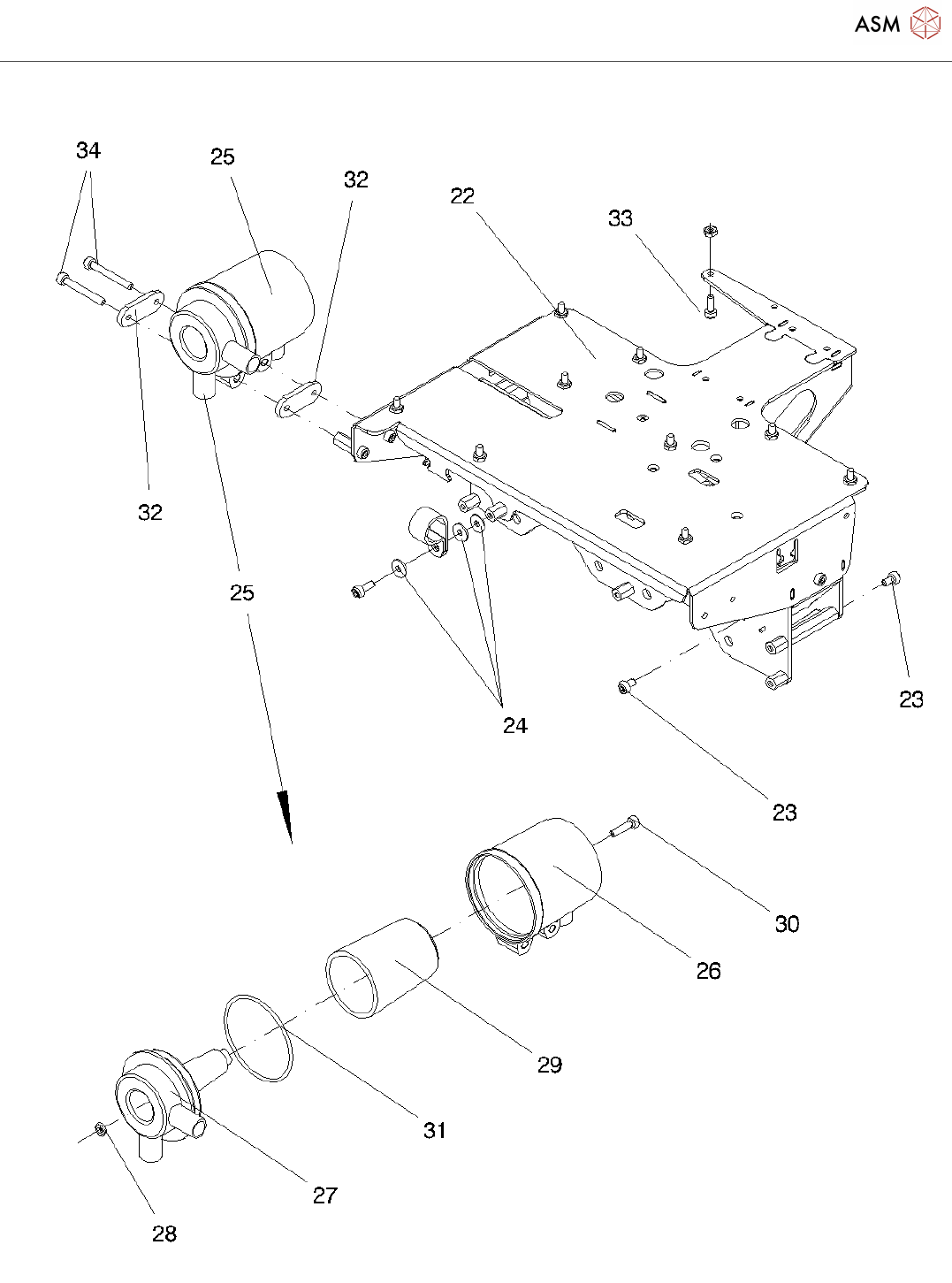 ASM

34
25
32
22
33
32
25
24
23
23
30
26
29
31
27
28