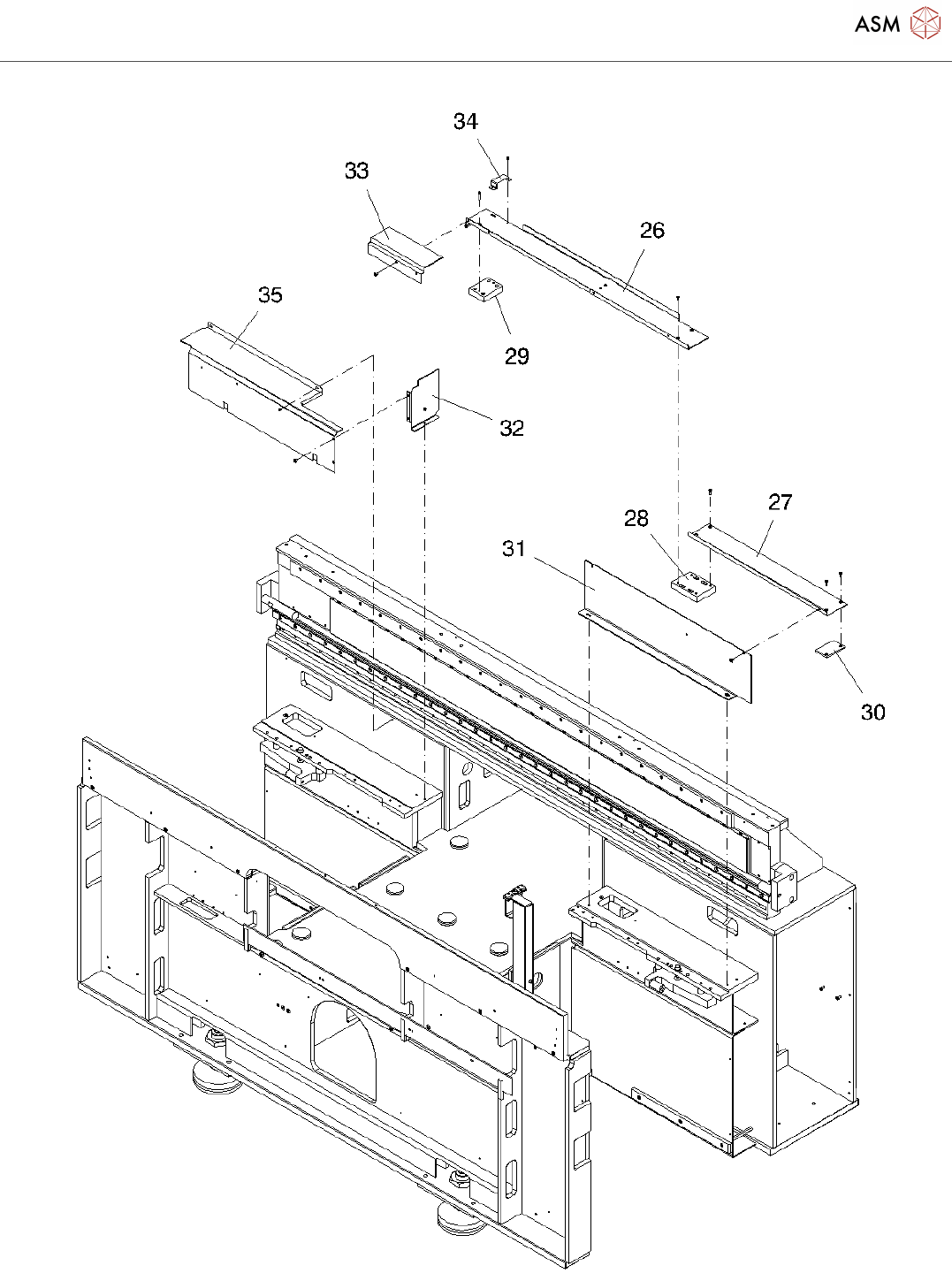 ASM

34
33
26
35
29
32
27
28
31
30