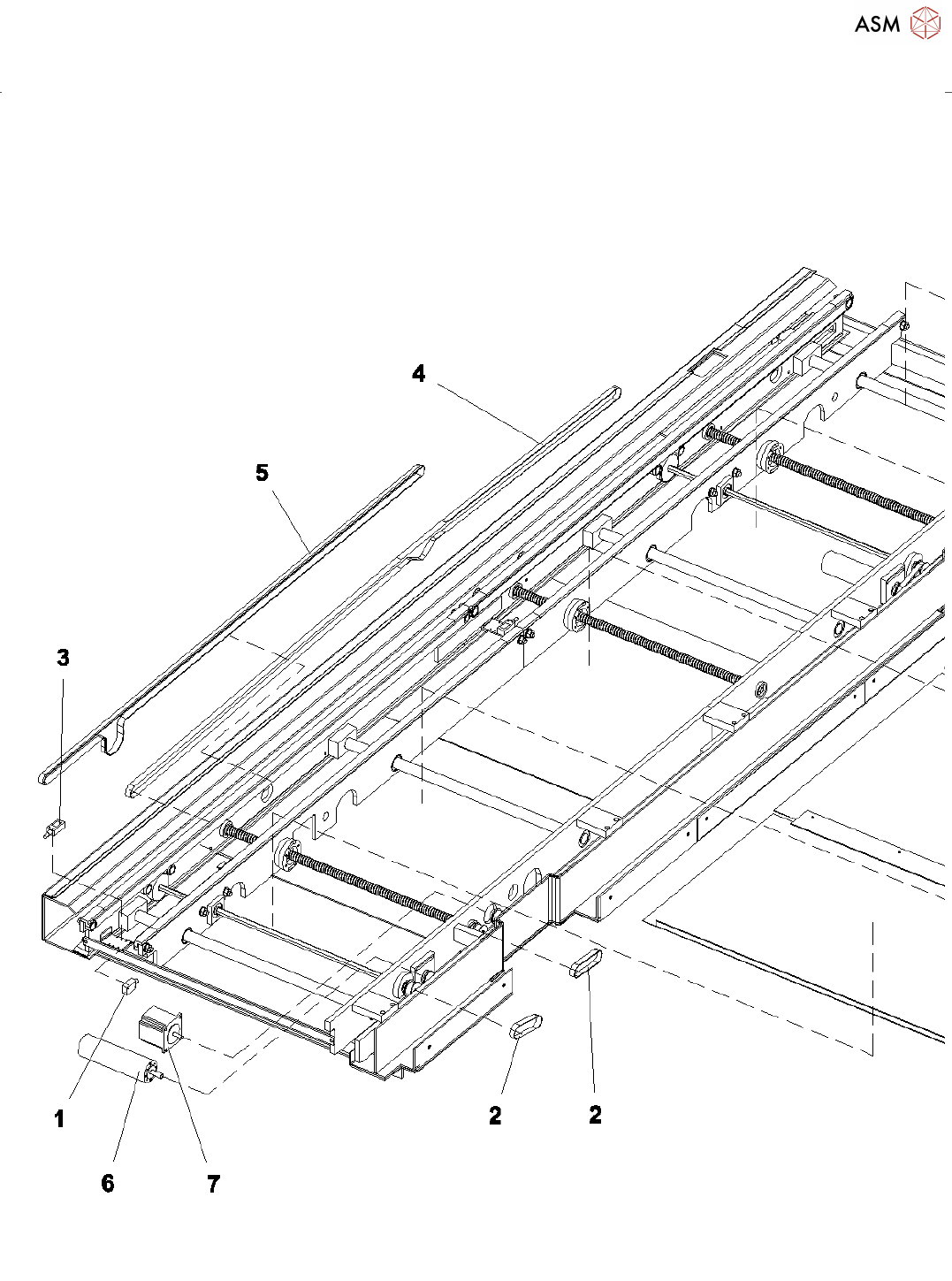 ASM

4

5

3

1

6

7

2

2