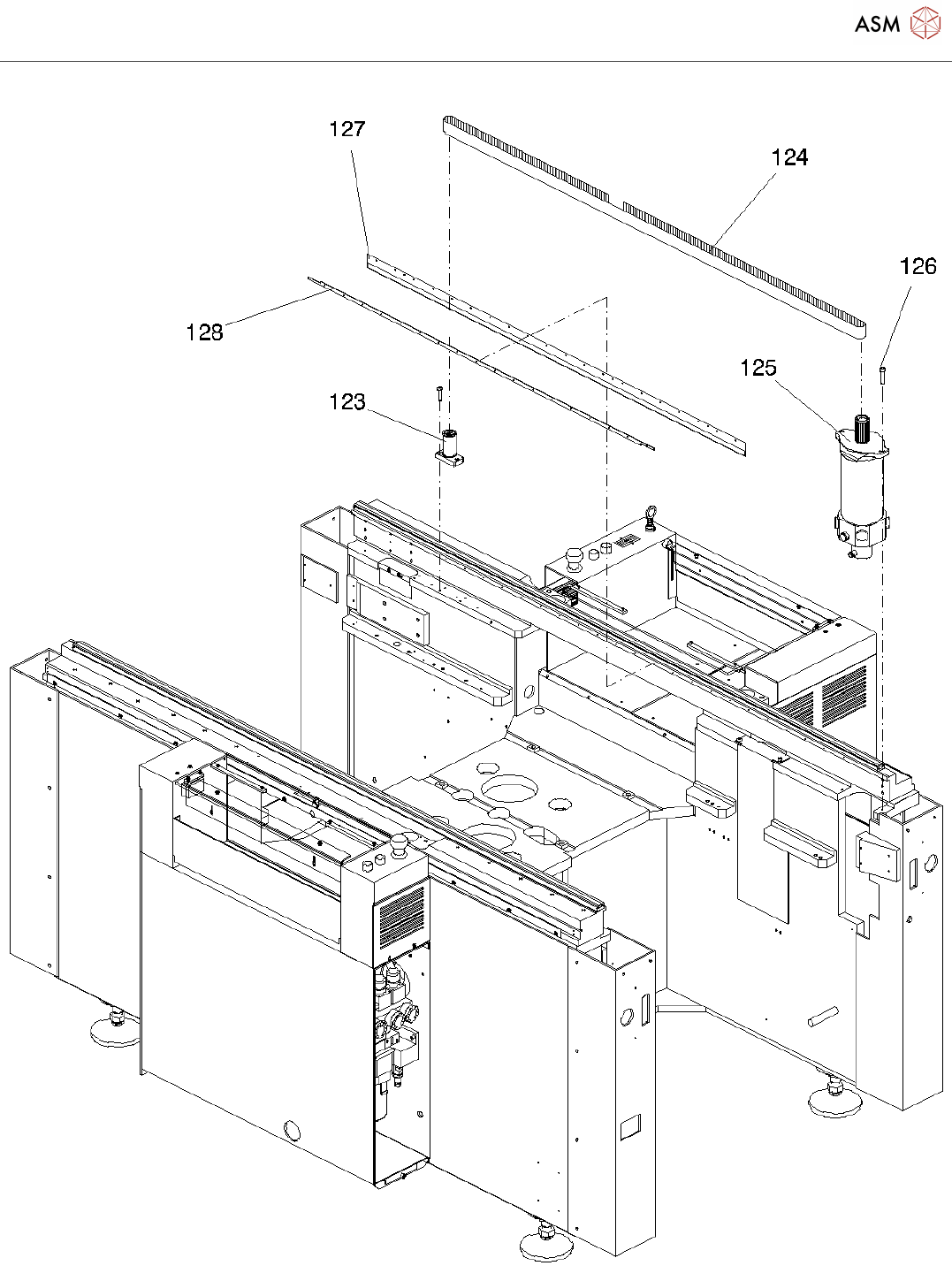 ASM

127

124

126

128

125

123