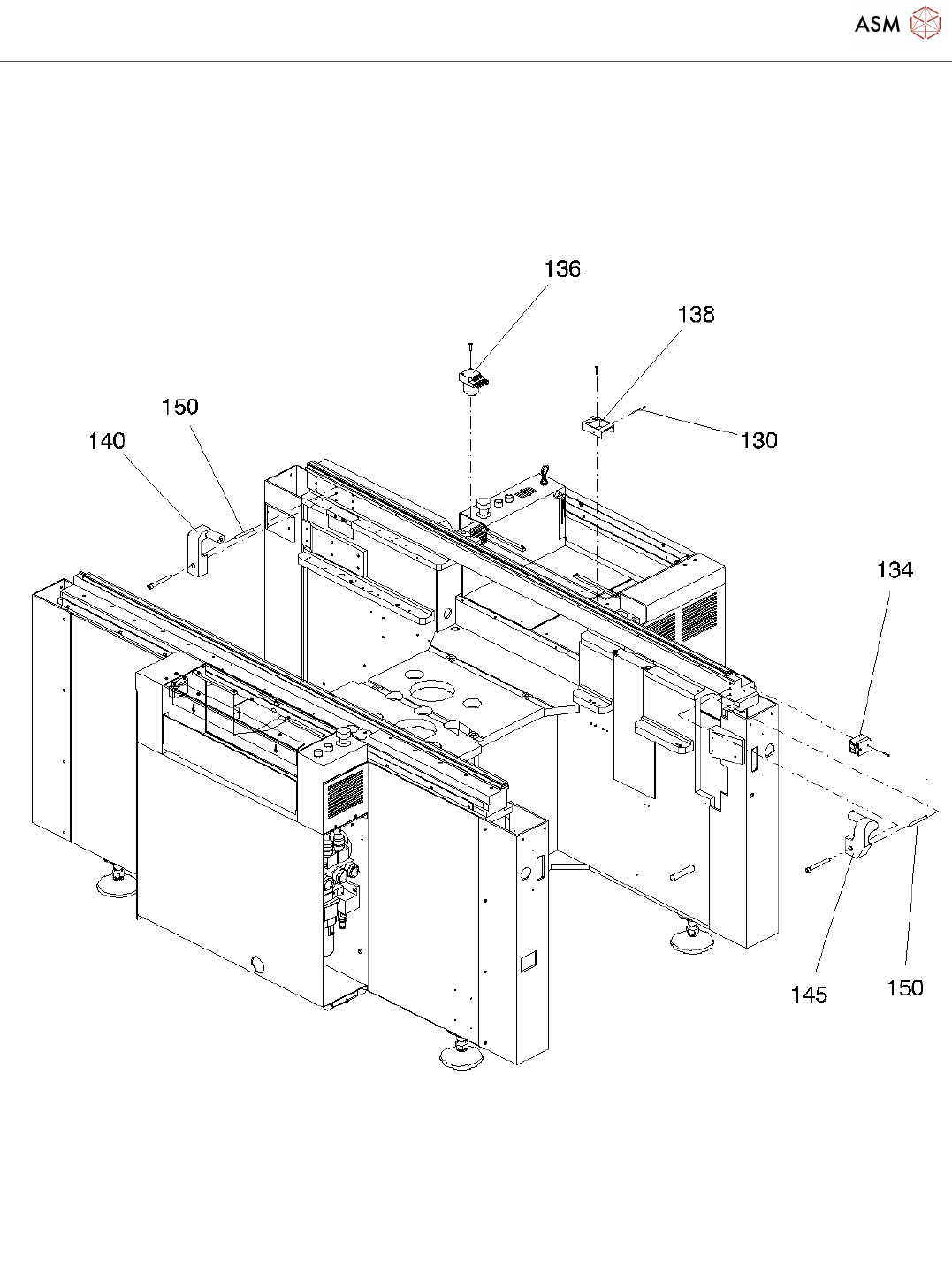 ASM

136

138

150

140

130

134

145

150