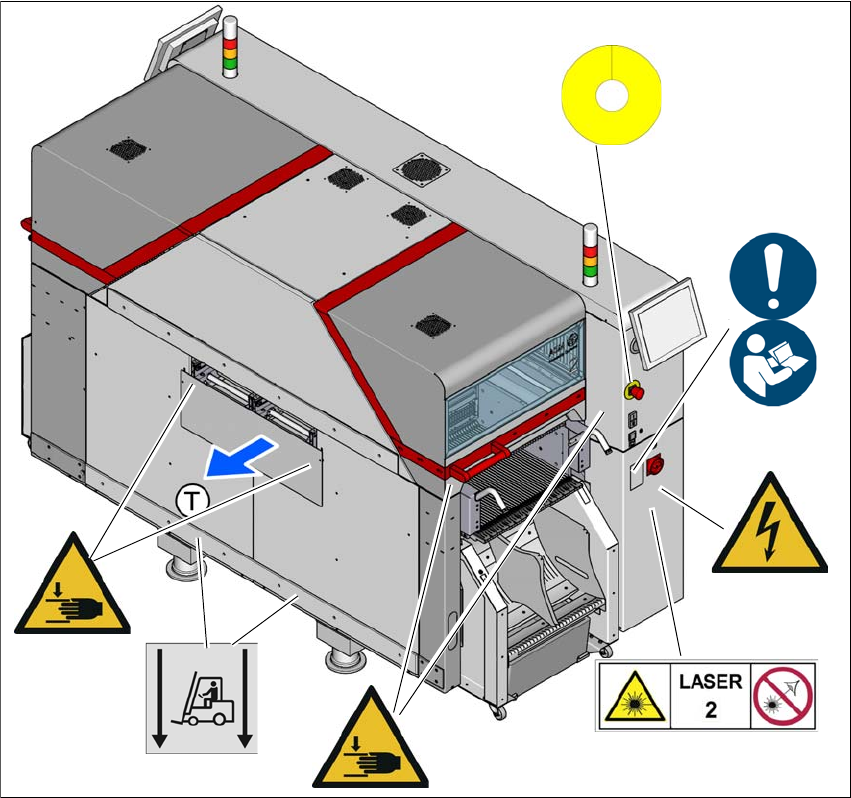 T

LASER
2