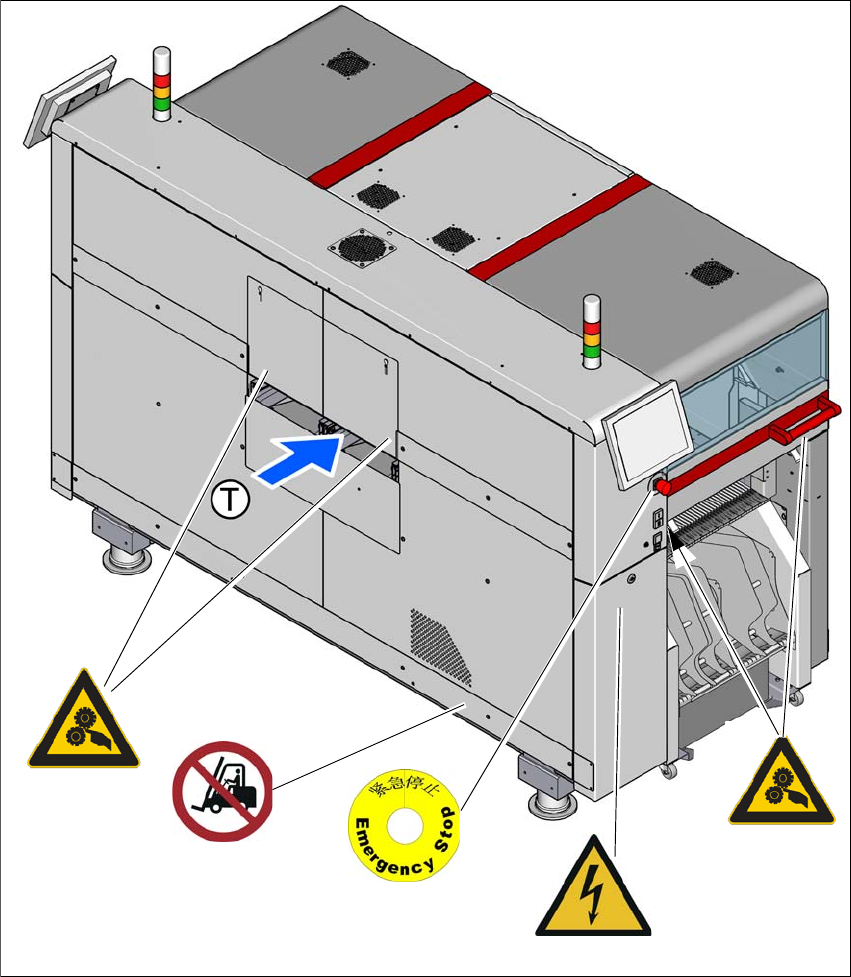 T

紧急停止
Emergency Stop