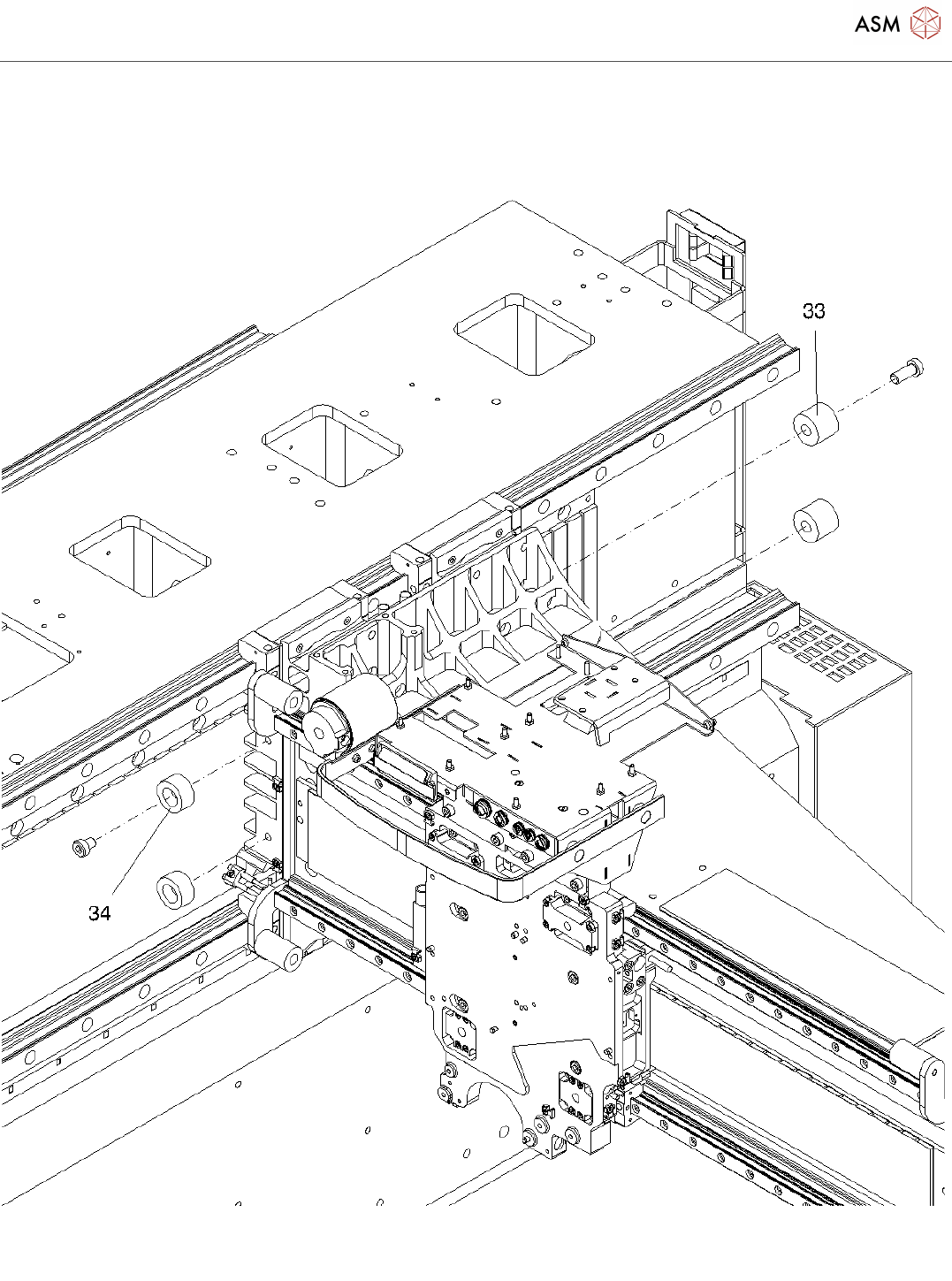 ASM

33

34