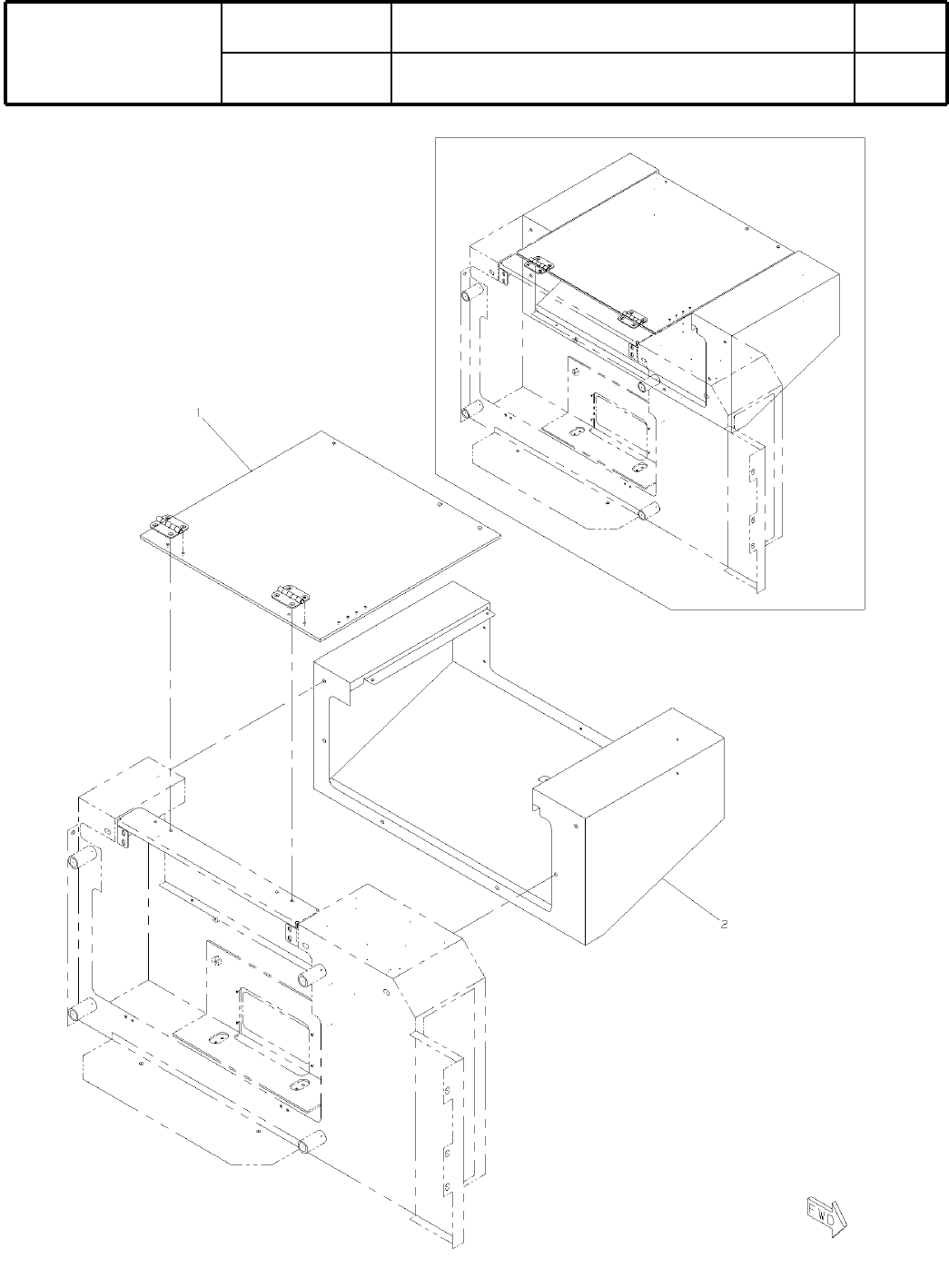 1

2

FWD