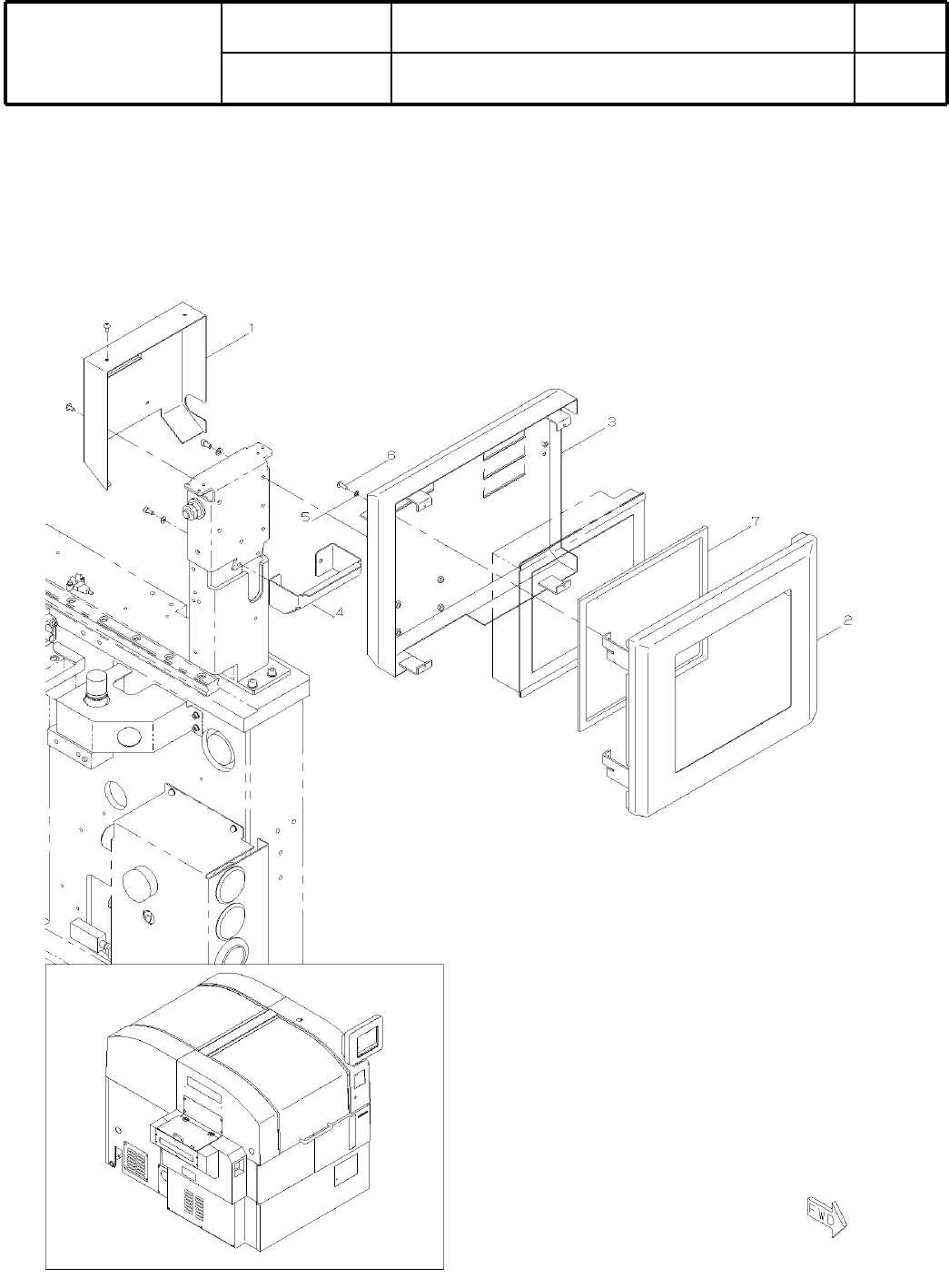 1

6

3

5

7

4

2

FWD