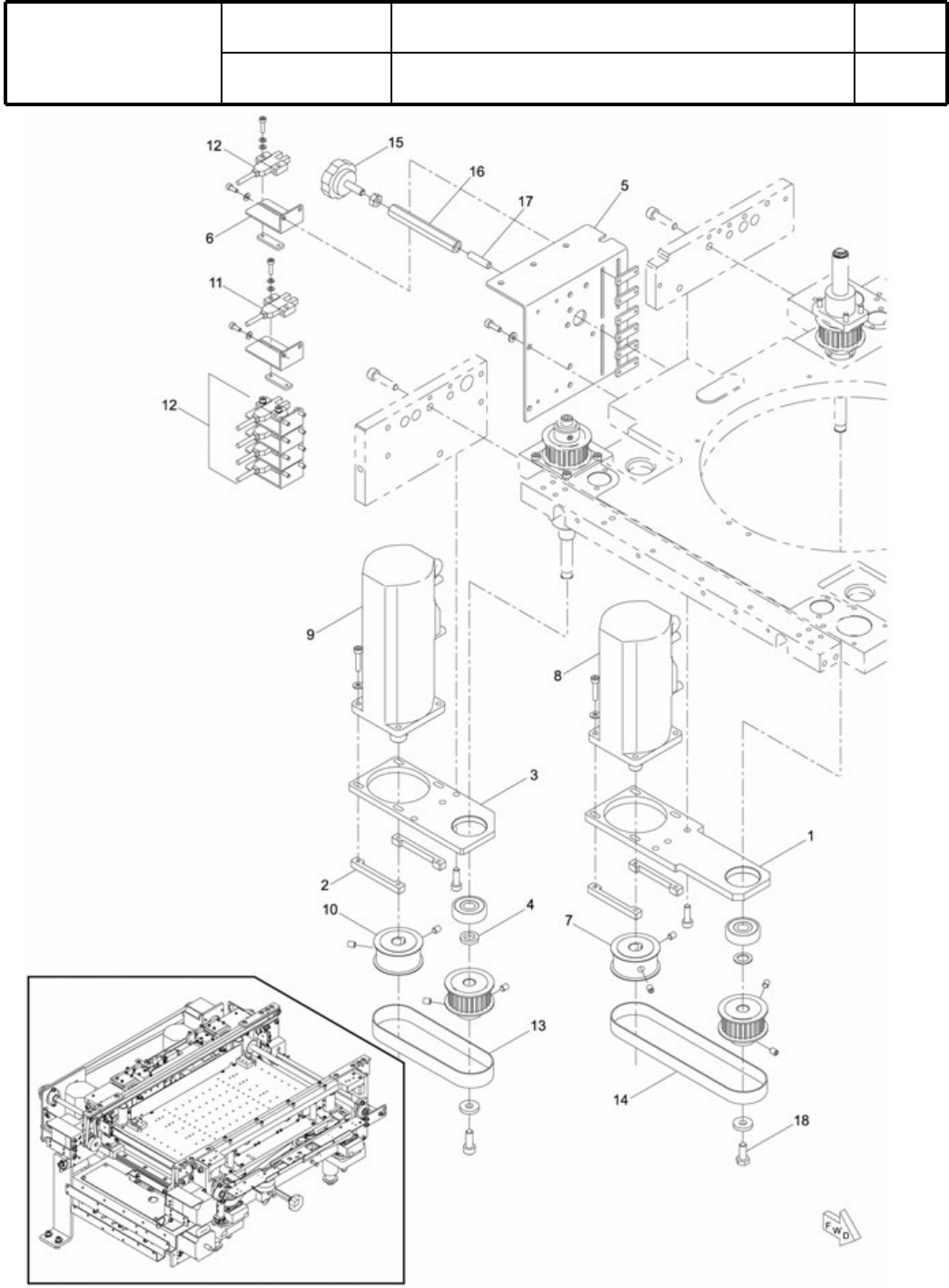 12
15
16
17
5
6
11
12
9
8
3
1
2
4
10
7
13
14
18
FWD