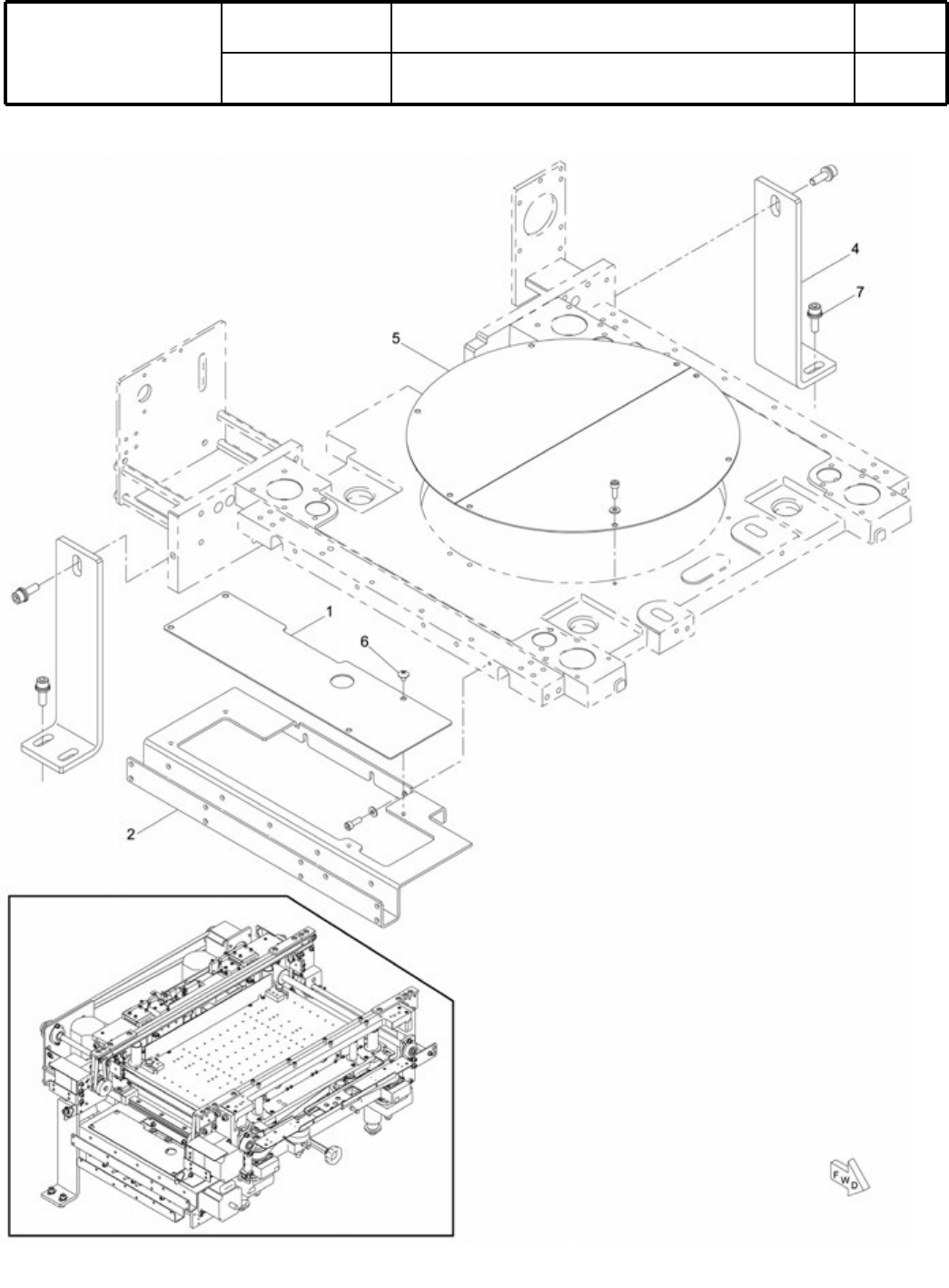 4

7

5

1

6

2

FWD