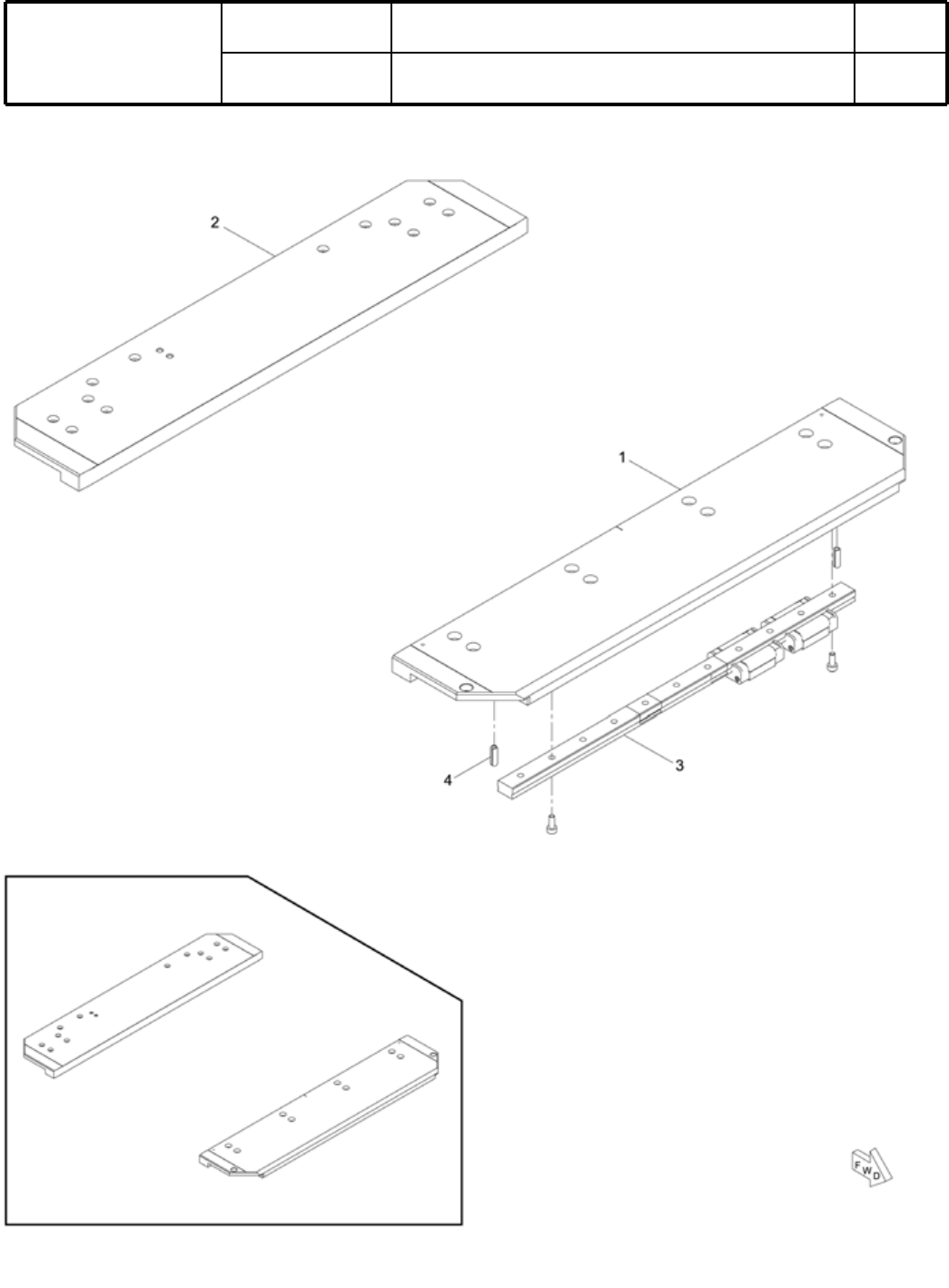 2

1

4

3

FWD