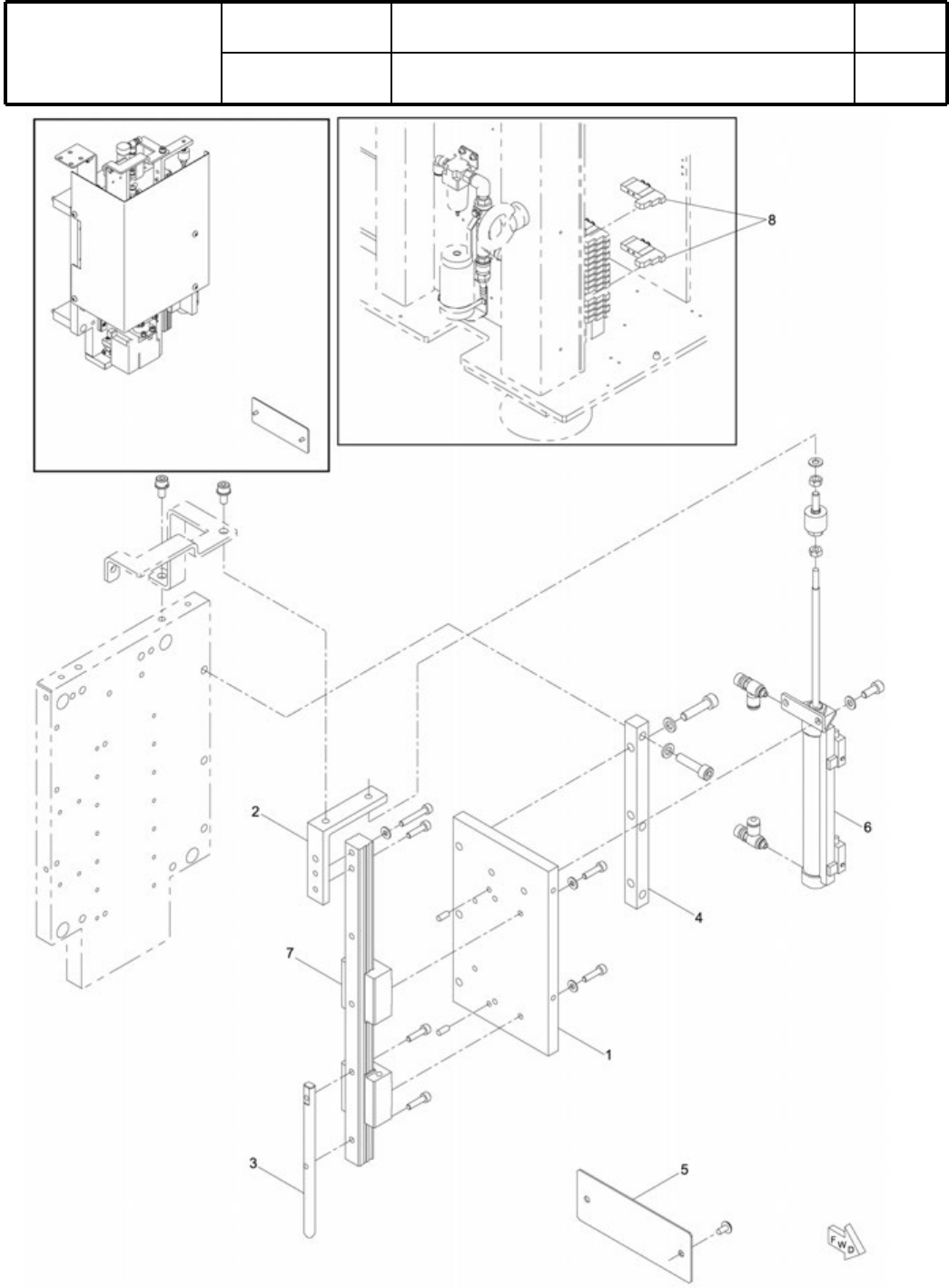 8

2

6

4

7

1

3

5

FWD