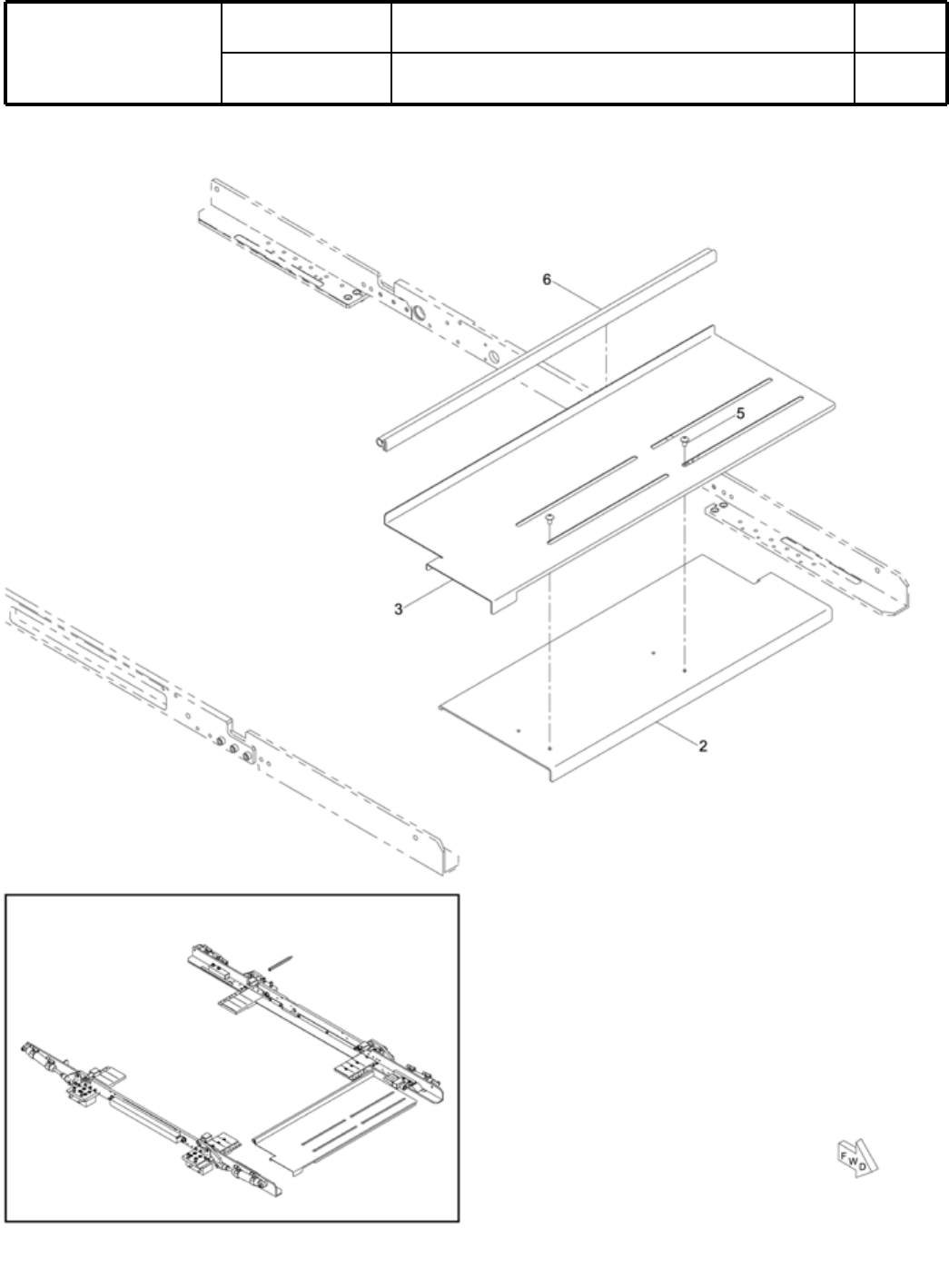 6

5

3

2

FWD