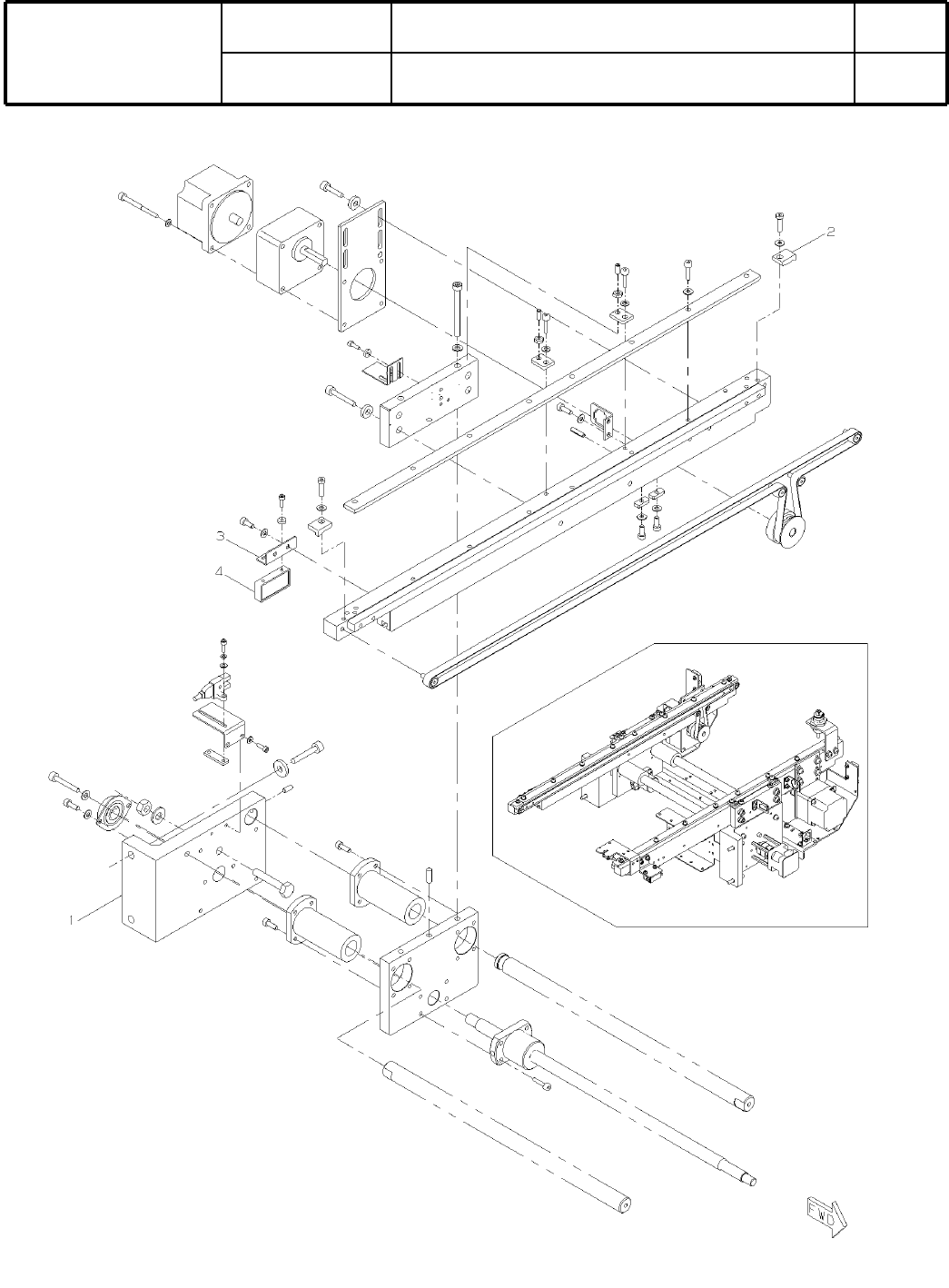 2

3

4

1

FWD