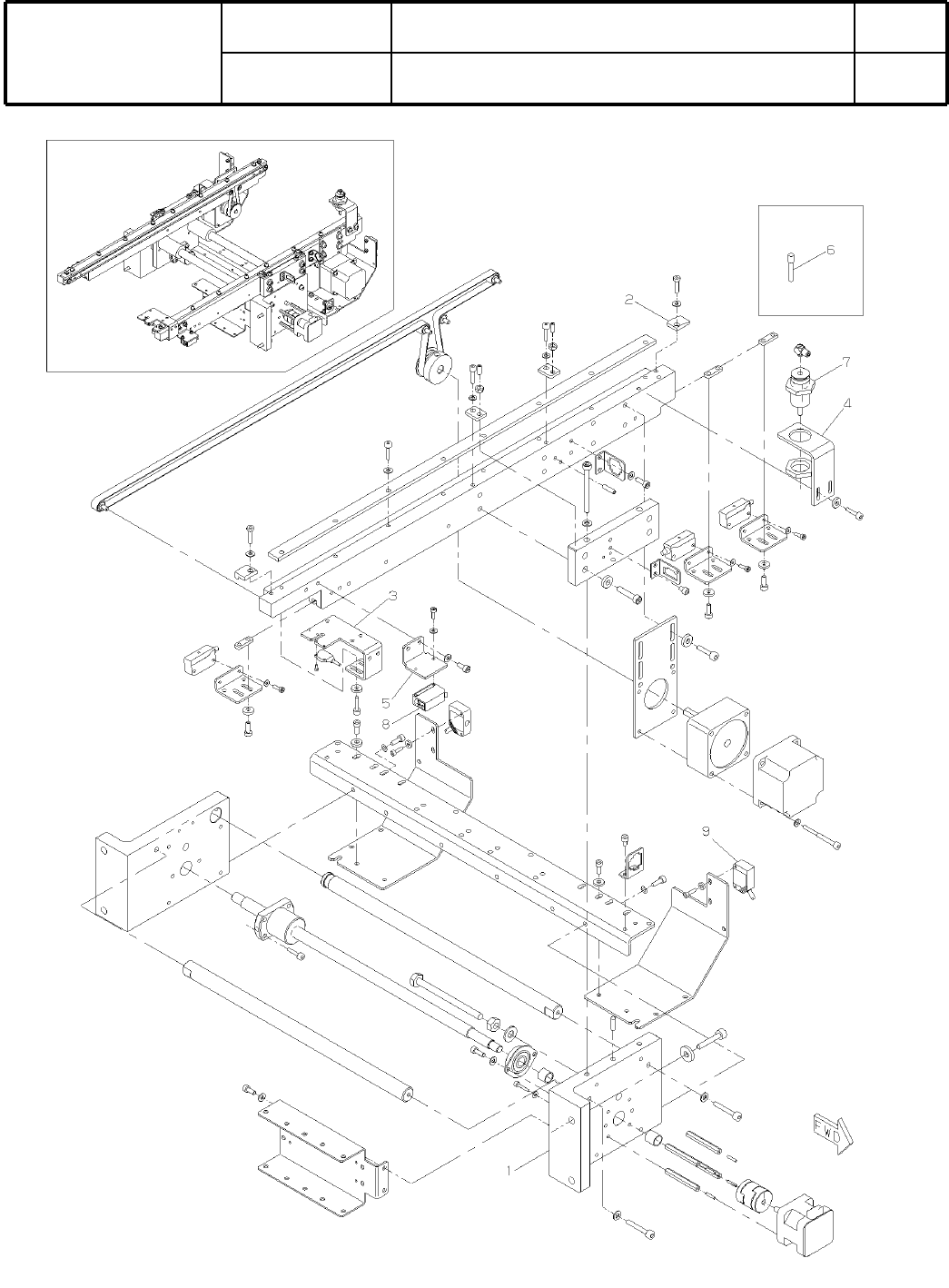 6

2

7

4

3

5

8

9

1

FWD