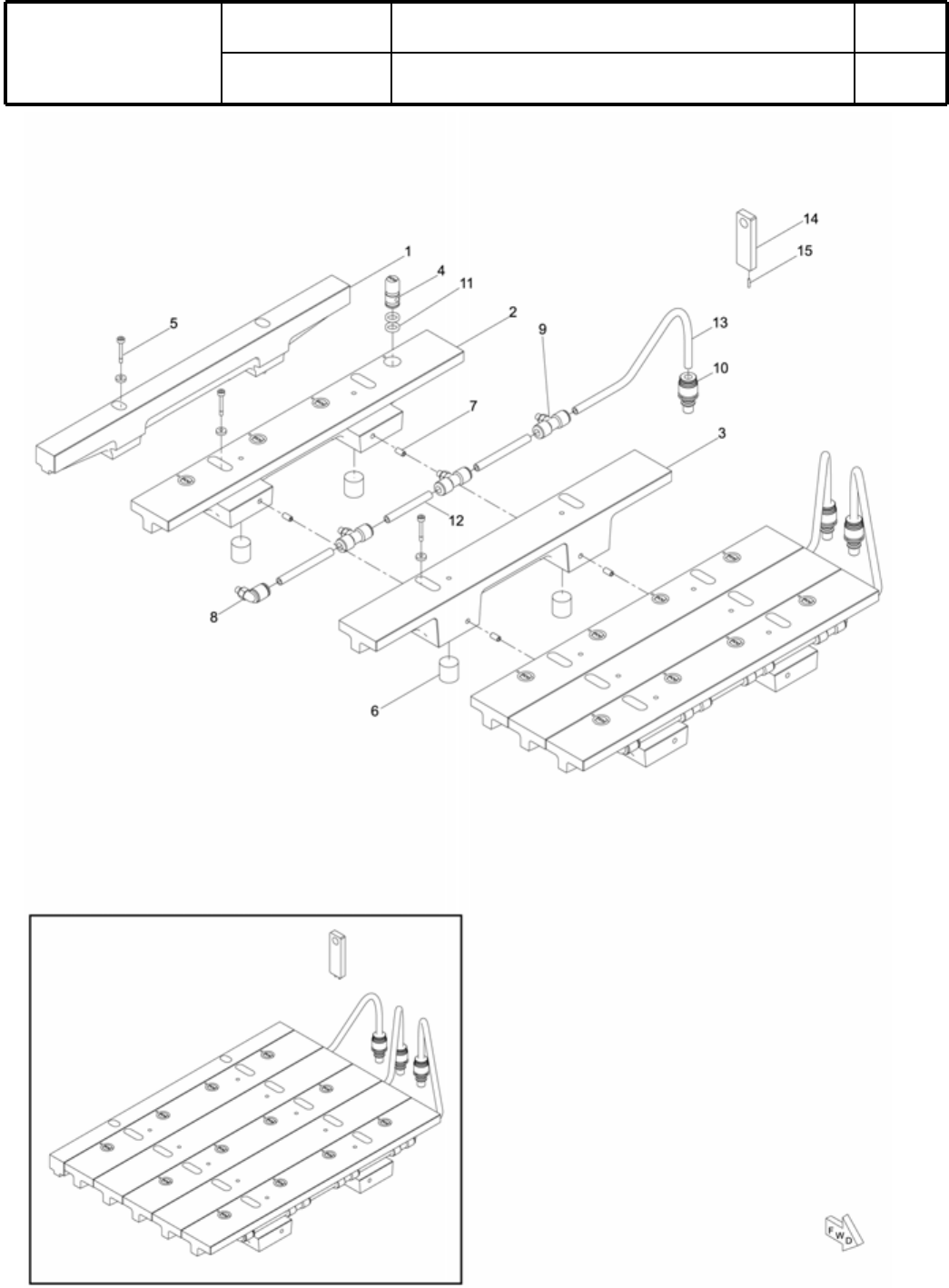 14
15
1
4
11
5
2
9
13
10
7
3
12
8
6
FWD