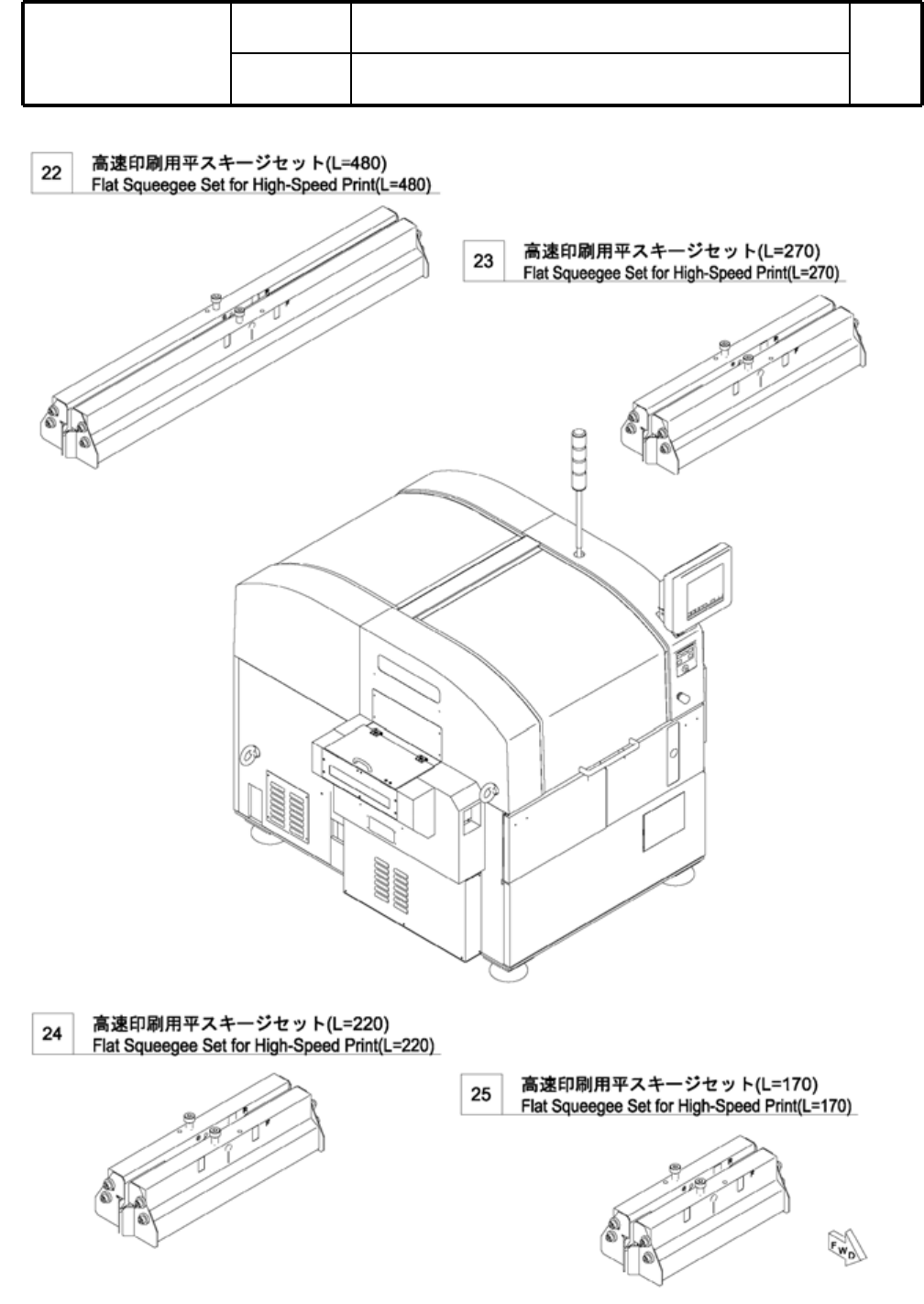 22 高速印刷用平スキージセット(L=480)
Flat Squeegee Set for High-Speed Print(L=480)

23 高速印刷用平スキージセット(L=270)
Flat Squeegee Set for High-Speed Print(L=270)

24 高速印刷用平スキージセット(L=220)
Flat Squeegee Set for High-Speed Print(L=220)

25 高速印刷用平スキージセット(L=170)
Flat Squeegee Set for High-Speed Print(L=170)

FWD