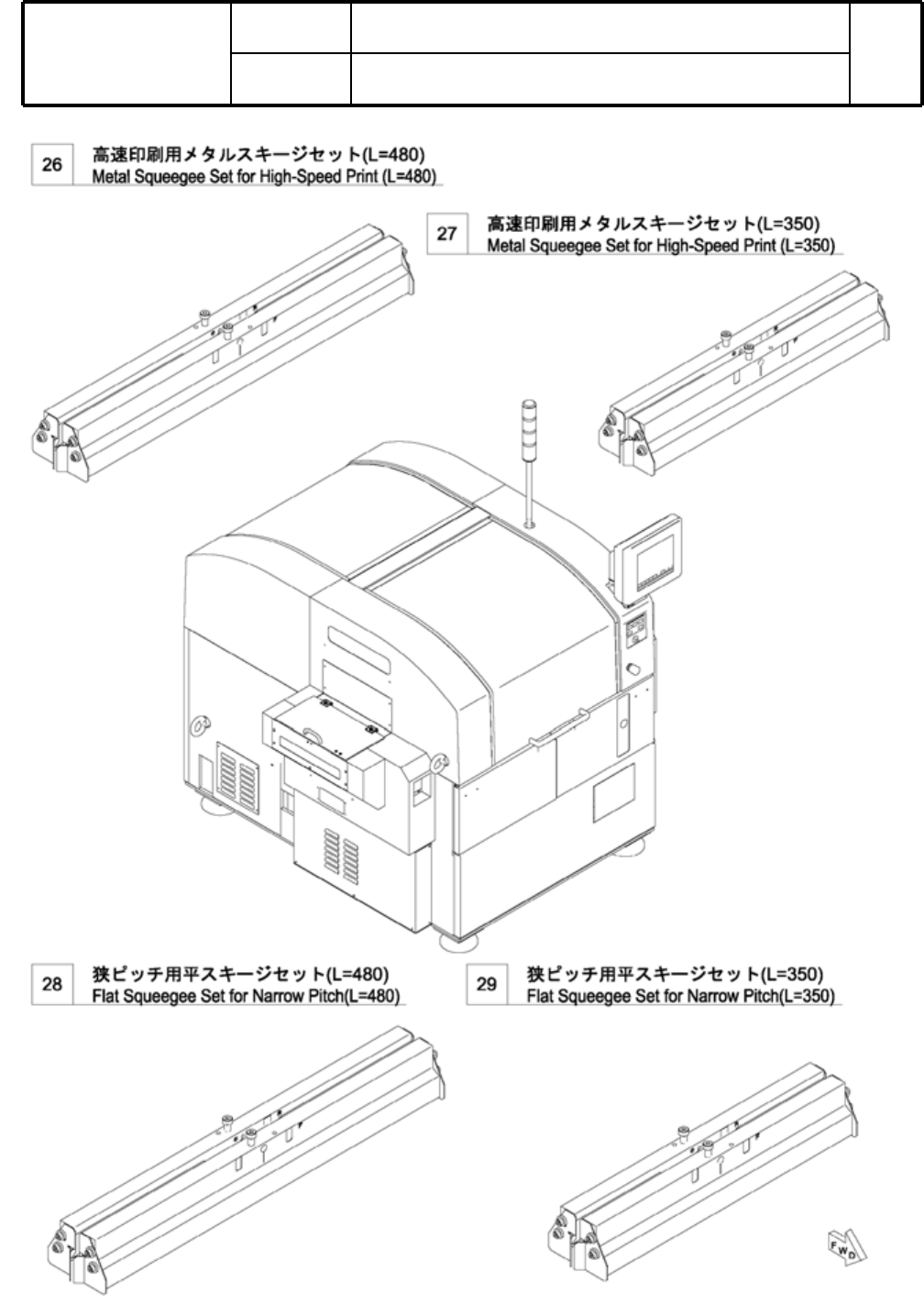 26 高速印刷用メタルスキージセット(L=480)
Metal Squeegee Set for High-Speed Print (L=480)

27 高速印刷用メタルスキージセット(L=350)
Metal Squeegee Set for High-Speed Print (L=350)

28 狭ピッチ用平スキージセット(L=480)
Flat Squeegee Set for Narrow Pitch(L=480)

29 狭ピッチ用平スキージセット(L=350)
Flat Squeegee Set for Narrow Pitch(L=350)

FWD